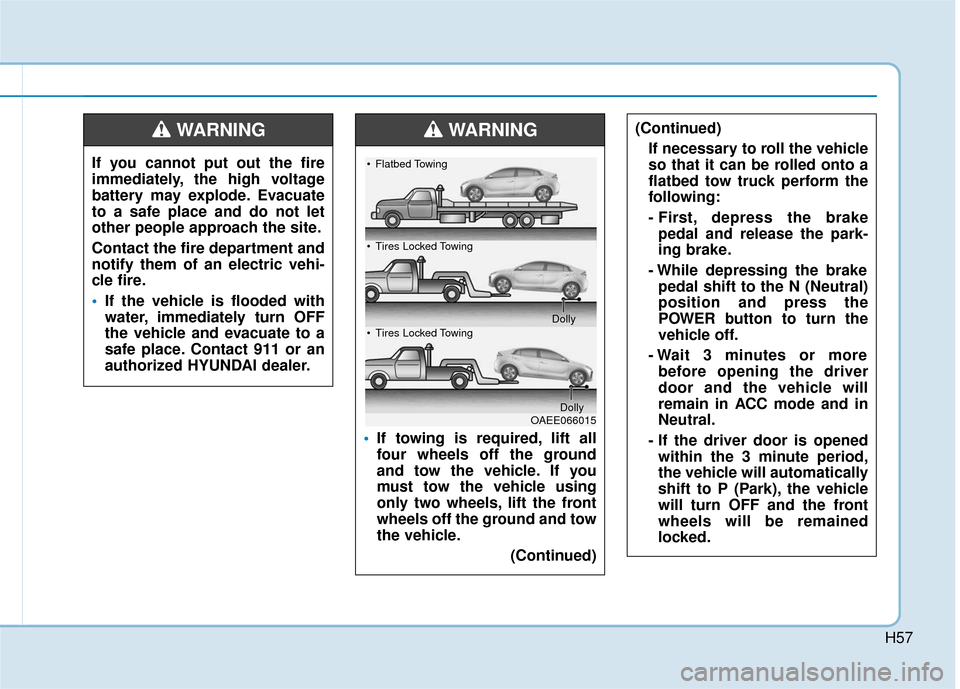 WARNING

If you cannot put out the fire immediately, the high voltage battery may explode. Evacuate to a safe place and do not let other people approach the site.

Contact the fire department and notify them of an electric vehicle fire.

• If the vehicle is flooded with water, immediately turn OFF the vehicle and evacuate to a safe place. Contact 911 or an authorized HYUNDAI dealer.

WARNING

• Flatbed Towing

• Tires Locked Towing

Dolly

• Tires Locked Towing

Dolly

OAEE066015

• If towing is required, lift all four wheels off the ground and tow the vehicle. If you must tow the vehicle using only two wheels, lift the front wheels off the ground and tow the vehicle.

(Continued)

(Continued)

If necessary to roll the vehicle so that it can be rolled onto a flatbed tow truck perform the following:

- First, depress the brake pedal and release the parking brake.

- While depressing the brake pedal shift to the N (Neutral) position and press the POWER button to turn the vehicle off.

- Wait 3 minutes or more before opening the driver door and the vehicle will remain in ACC mode and in Neutral.

- If the driver door is opened within the 3 minute period, the vehicle will automatically shift to P (Park), the vehicle will turn OFF and the front wheels will be remained locked.

H57

carmanualsonline.info