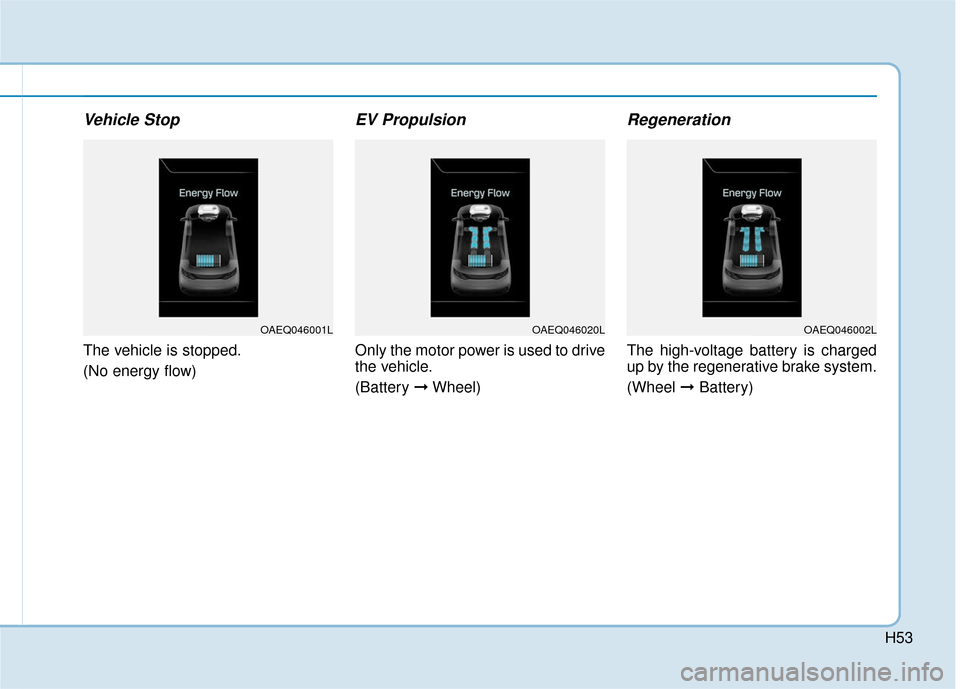 Vehicle Stop

Energy Flow

OAEQ046001L

The vehicle is stopped.

(No energy flow)

EV Propulsion

Energy Flow

OAEQ046020L

Only the motor power is used to drive the vehicle.

(Battery ➞ Wheel)

Regeneration

Energy Flow

OAEQ046002L

The high-voltage battery is charged up by the regenerative brake system.

(Wheel ➞ Battery)

H53

carmanualsonline.info