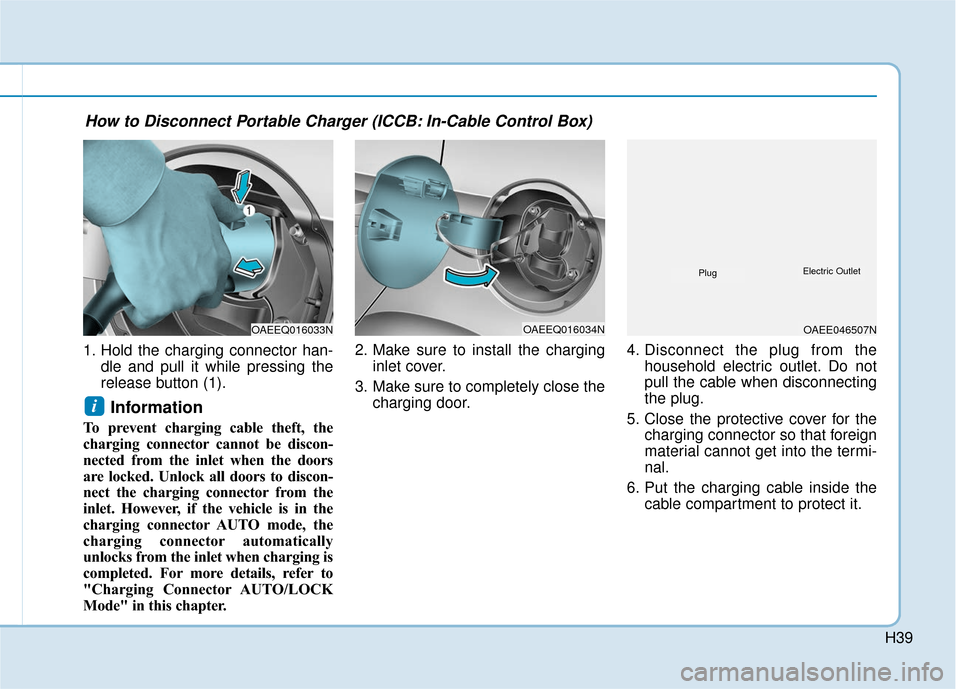 How to Disconnect Portable Charger (ICCB: In-Cable Control Box)

1

OAEEQ016033N

1. Hold the charging connector handle and pull it while pressing the release button (1).

i Information

To prevent charging cable theft, the charging connector cannot be disconnected from the inlet when the doors are locked. Unlock all doors to disconnect the charging connector from the inlet. However, if the vehicle is in the charging connector AUTO mode, the charging connector automatically unlocks from the inlet when charging is completed. For more details, refer to "Charging Connector AUTO/LOCK Mode" in this chapter.

OAEEQ016034N

2. Make sure to install the charging inlet cover.

3. Make sure to completely close the charging door.

Plug

Electric Outlet

OAEE046507N

4. Disconnect the plug from the household electric outlet. Do not pull the cable when disconnecting the plug.

5. Close the protective cover for the charging connector so that foreign material cannot get into the terminal.

6. Put the charging cable inside the cable compartment to protect it.

H39

carmanualsonline.info