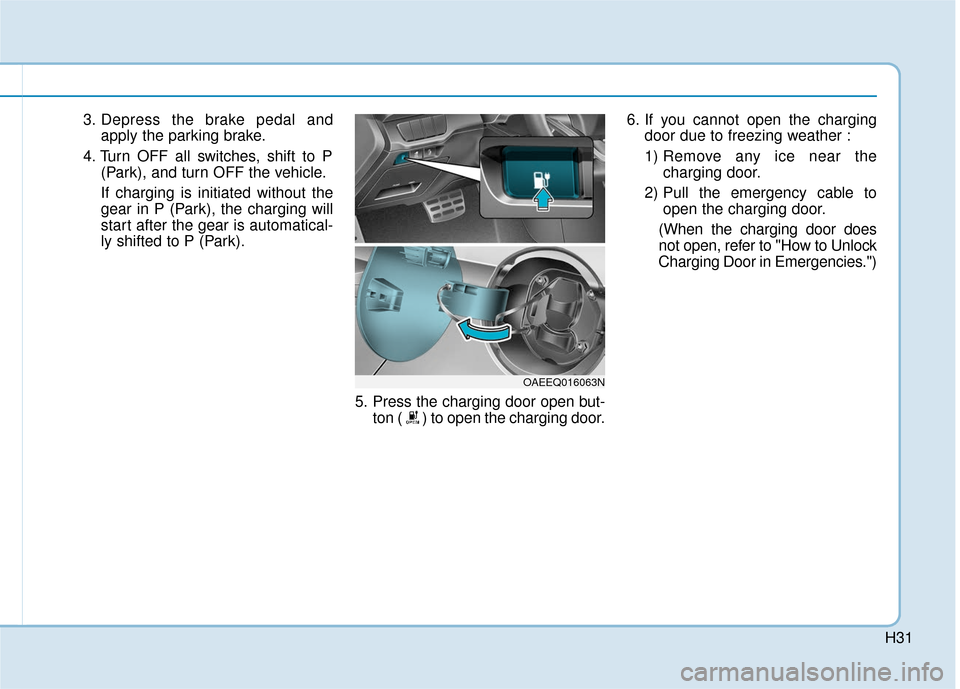 3. Depress the brake pedal and apply the parking brake.

4. Turn OFF all switches, shift to P (Park), and turn OFF the vehicle.

If charging is initiated without the gear in P (Park), the charging will start after the gear is automatically shifted to P (Park).

OAEEQ016063N

5. Press the charging door open button ( OPEN ) to open the charging door.

6. If you cannot open the charging door due to freezing weather :

1) Remove any ice near the charging door.

2) Pull the emergency cable to open the charging door.

(When the charging door does not open, refer to "How to Unlock Charging Door in Emergencies.")

H31

carmanualsonline.info