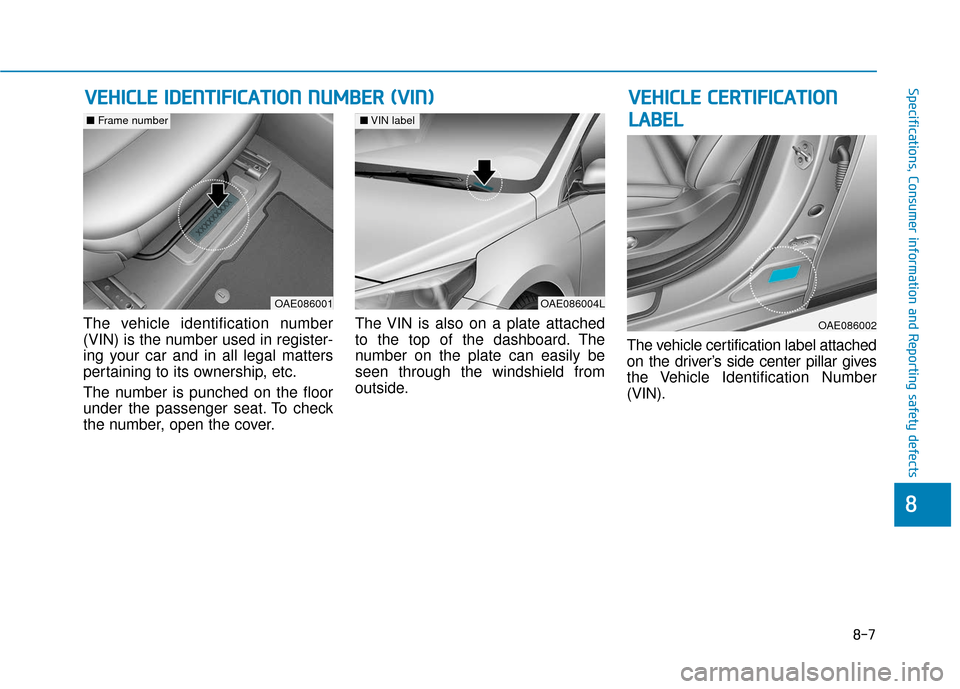 VEHICLE IDENTIFICATION NUMBER (VIN)

■ Frame number

OAE086001

The vehicle identification number (VIN) is the number used in registering your car and in all legal matters pertaining to its ownership, etc.

The number is punched on the floor under the passenger seat. To check the number, open the cover.

■ VIN label

OAE086004L

The VIN is also on a plate attached to the top of the dashboard. The number on the plate can easily be seen through the windshield from outside.

VEHICLE CERTIFICATION LABEL

OAE086002

The vehicle certification label attached on the driver's side center pillar gives the Vehicle Identification Number (VIN).

Specifications, Consumer information and Reporting safety defects

8

8-7

carmanualsonline.info