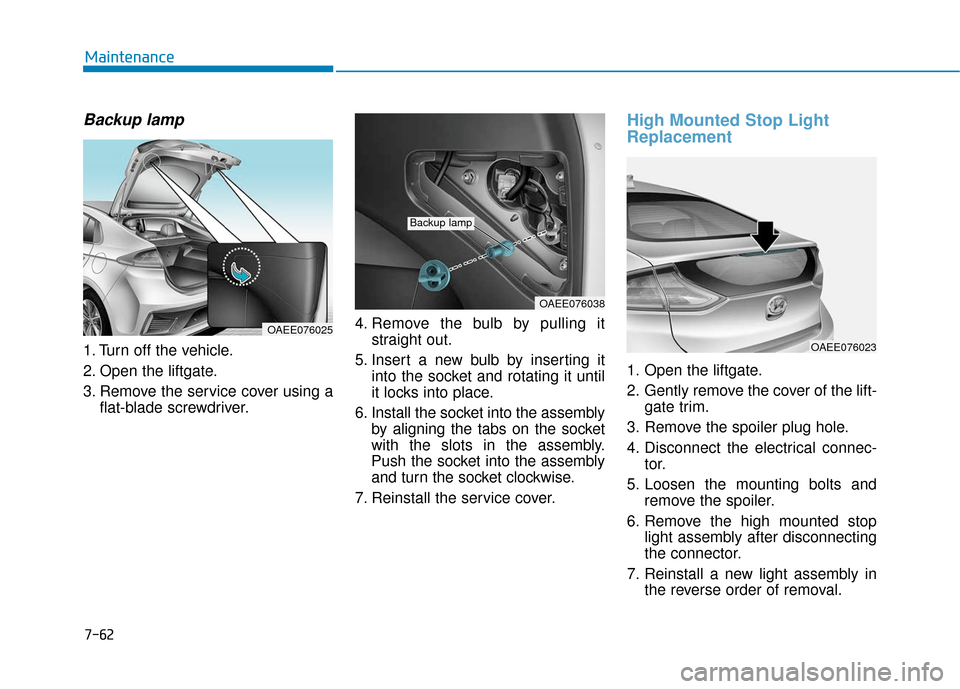 Maintenance

Backup lamp

OAEE076025

1. Turn off the vehicle.
2. Open the liftgate.
3. Remove the service cover using a flat-blade screwdriver.

Backup lamp

OAEE076038

4. Remove the bulb by pulling it straight out.
5. Insert a new bulb by inserting it into the socket and rotating it until it locks into place.
6. Install the socket into the assembly by aligning the tabs on the socket with the slots in the assembly. Push the socket into the assembly and turn the socket clockwise.
7. Reinstall the service cover.

High Mounted Stop Light Replacement

OAEE076023

1. Open the liftgate.
2. Gently remove the cover of the liftgate trim.
3. Remove the spoiler plug hole.
4. Disconnect the electrical connector.
5. Loosen the mounting bolts and remove the spoiler.
6. Remove the high mounted stop light assembly after disconnecting the connector.
7. Reinstall a new light assembly in the reverse order of removal.

7-62

carmanualsonline.info