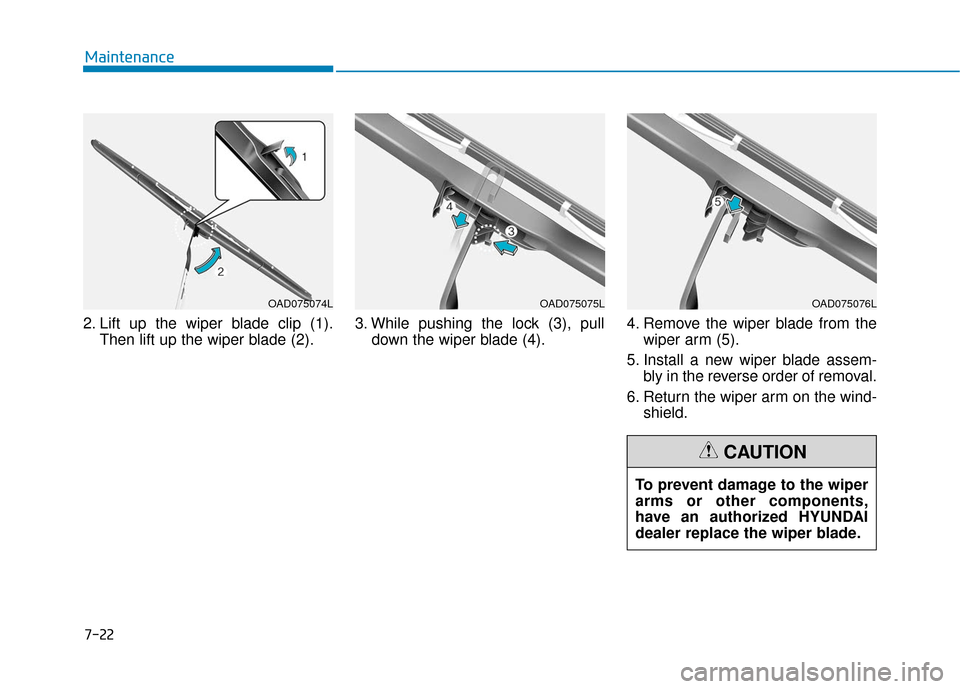 Maintenance

1

2

OAD075074L

2. Lift up the wiper blade clip (1). Then lift up the wiper blade (2).

4

3

OAD075075L

3. While pushing the lock (3), pull down the wiper blade (4).

5

OAD075076L

4. Remove the wiper blade from the wiper arm (5).

5. Install a new wiper blade assembly in the reverse order of removal.

6. Return the wiper arm on the windshield.

CAUTION

To prevent damage to the wiper arms or other components, have an authorized HYUNDAI dealer replace the wiper blade.

7-22

carmanualsonline.info