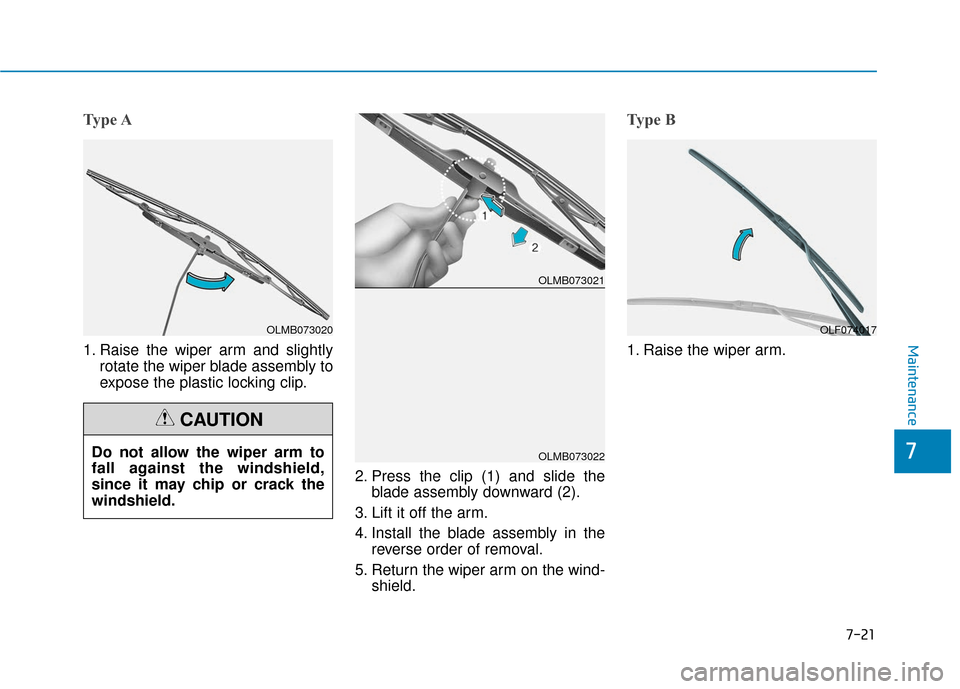 Type A

OLMB073020

1. Raise the wiper arm and slightly rotate the wiper blade assembly to expose the plastic locking clip.

CAUTION

Do not allow the wiper arm to fall against the windshield, since it may chip or crack the windshield.

1

2

OLMB073021

OLMB073022

2. Press the clip (1) and slide the blade assembly downward (2).

3. Lift it off the arm.

4. Install the blade assembly in the reverse order of removal.

5. Return the wiper arm on the windshield.

Type B

OLF074017

1. Raise the wiper arm.

Maintenance

7

7-21

carmanualsonline.info