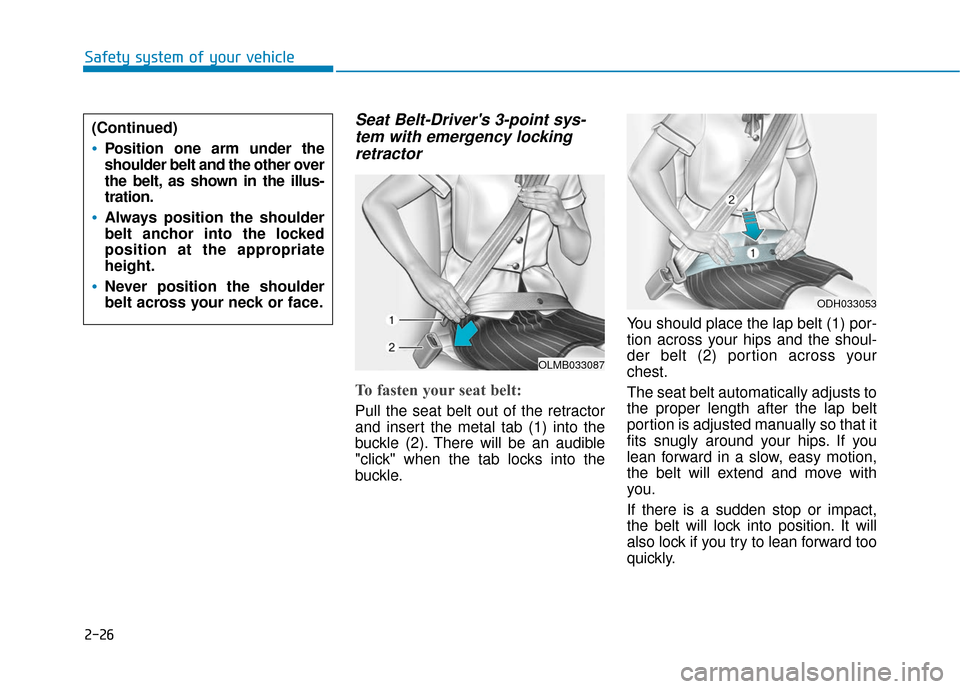 Safety system of your vehicle

(Continued)

• Position one arm under the shoulder belt and the other over the belt, as shown in the illustration.

• Always position the shoulder belt anchor into the locked position at the appropriate height.

• Never position the shoulder belt across your neck or face.

Seat Belt-Driver's 3-point system with emergency locking retractor

1

2

OLMB033087

To fasten your seat belt:

Pull the seat belt out of the retractor and insert the metal tab (1) into the buckle (2). There will be an audible "click" when the tab locks into the buckle.

2

1

ODH033053

You should place the lap belt (1) portion across your hips and the shoulder belt (2) portion across your chest.

The seat belt automatically adjusts to the proper length after the lap belt portion is adjusted manually so that it fits snugly around your hips. If you lean forward in a slow, easy motion, the belt will extend and move with you.

If there is a sudden stop or impact, the belt will lock into position. It will also lock if you try to lean forward too quickly.

2-26

carmanualsonline.info