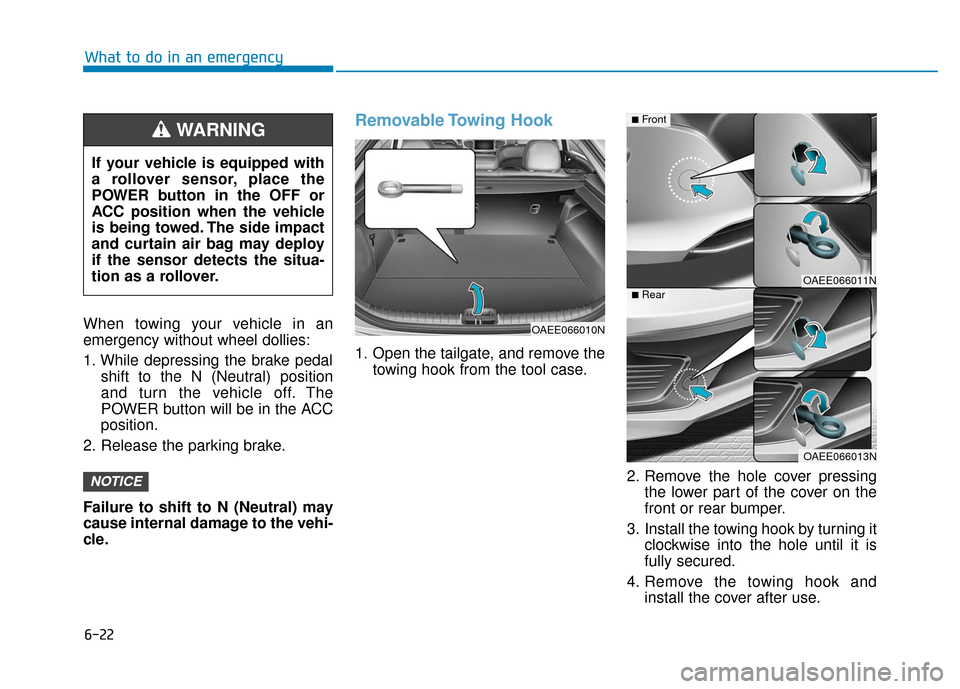 What to do in an emergency

WARNING

If your vehicle is equipped with a rollover sensor, place the POWER button in the OFF or ACC position when the vehicle is being towed. The side impact and curtain air bag may deploy if the sensor detects the situation as a rollover.

When towing your vehicle in an emergency without wheel dollies:

1. While depressing the brake pedal shift to the N (Neutral) position and turn the vehicle off. The POWER button will be in the ACC position.

2. Release the parking brake.

NOTICE

Failure to shift to N (Neutral) may cause internal damage to the vehicle.

Removable Towing Hook

OAEE066010N

1. Open the tailgate, and remove the towing hook from the tool case.

■ Front

OAEE066011N

■ Rear

OAEE066013N

2. Remove the hole cover pressing the lower part of the cover on the front or rear bumper.

3. Install the towing hook by turning it clockwise into the hole until it is fully secured.

4. Remove the towing hook and install the cover after use.

6-22

carmanualsonline.info