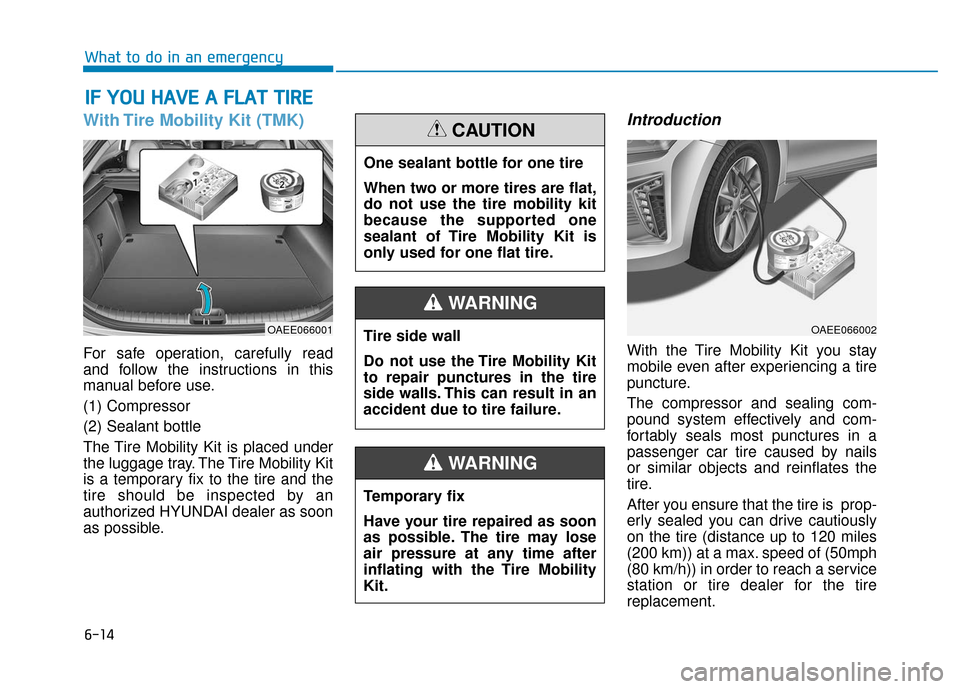 What to do in an emergency

IF YOU HAVE A FLAT TIRE

With Tire Mobility Kit (TMK)

1

2

OAEE066001

For safe operation, carefully read and follow the instructions in this manual before use.

(1) Compressor

(2) Sealant bottle

The Tire Mobility Kit is placed under the luggage tray. The Tire Mobility Kit is a temporary fix to the tire and the tire should be inspected by an authorized HYUNDAI dealer as soon as possible.

CAUTION

One sealant bottle for one tire

When two or more tires are flat, do not use the tire mobility kit because the supported one sealant of Tire Mobility Kit is only used for one flat tire.

WARNING

Tire side wall

Do not use the Tire Mobility Kit to repair punctures in the tire side walls. This can result in an accident due to tire failure.

WARNING

Temporary fix

Have your tire repaired as soon as possible. The tire may lose air pressure at any time after inflating with the Tire Mobility Kit.

Introduction

OAEE066002

With the Tire Mobility Kit you stay mobile even after experiencing a tire puncture.

The compressor and sealing compound system effectively and comfortably seals most punctures in a passenger car tire caused by nails or similar objects and reinflates the tire.

After you ensure that the tire is properly sealed you can drive cautiously on the tire (distance up to 120 miles (200 km)) at a max. speed of (50mph (80 km/h)) in order to reach a service station or tire dealer for the tire replacement.

6-14

carmanualsonline.info