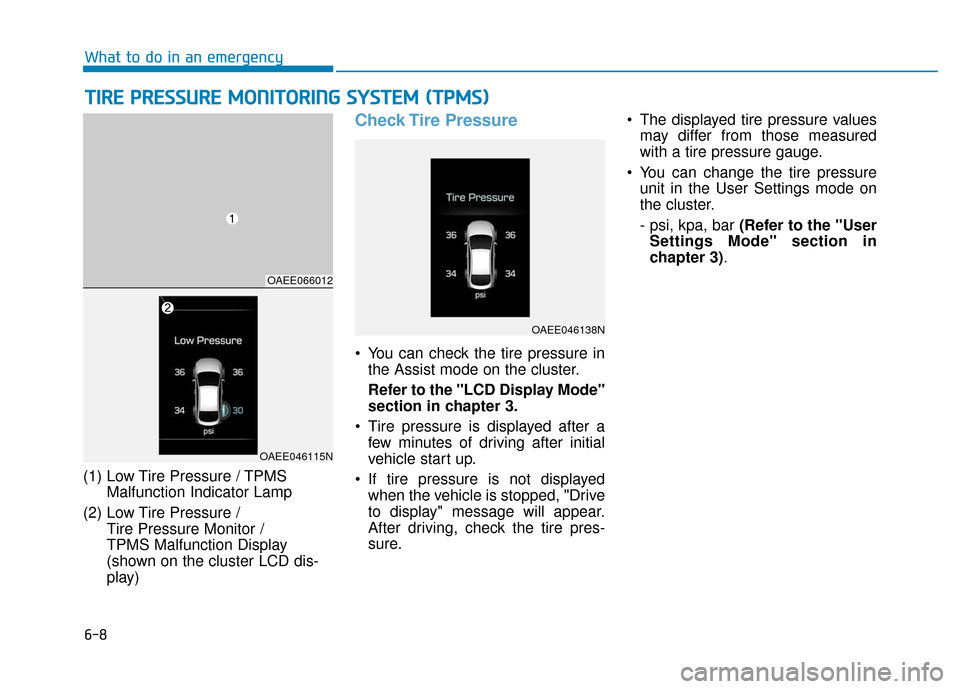 What to do in an emergency

TIRE PRESSURE MONITORING SYSTEM (TPMS)

1

OAEE066012

2

Low Pressure

36 36

34 30

psi

OAEE046115N

(1) Low Tire Pressure / TPMS Malfunction Indicator Lamp

(2) Low Tire Pressure / Tire Pressure Monitor / TPMS Malfunction Display (shown on the cluster LCD display)

Check Tire Pressure

Tire Pressure

36 36

34 34

psi

OAEE046138N

• You can check the tire pressure in the Assist mode on the cluster.

Refer to the "LCD Display Mode" section in chapter 3.

• Tire pressure is displayed after a few minutes of driving after initial vehicle start up.

• If tire pressure is not displayed when the vehicle is stopped, "Drive to display" message will appear. After driving, check the tire pressure.

• The displayed tire pressure values may differ from those measured with a tire pressure gauge.

• You can change the tire pressure unit in the User Settings mode on the cluster.

- psi, kpa, bar (Refer to the "User Settings Mode" section in chapter 3).

6-8

carmanualsonline.info