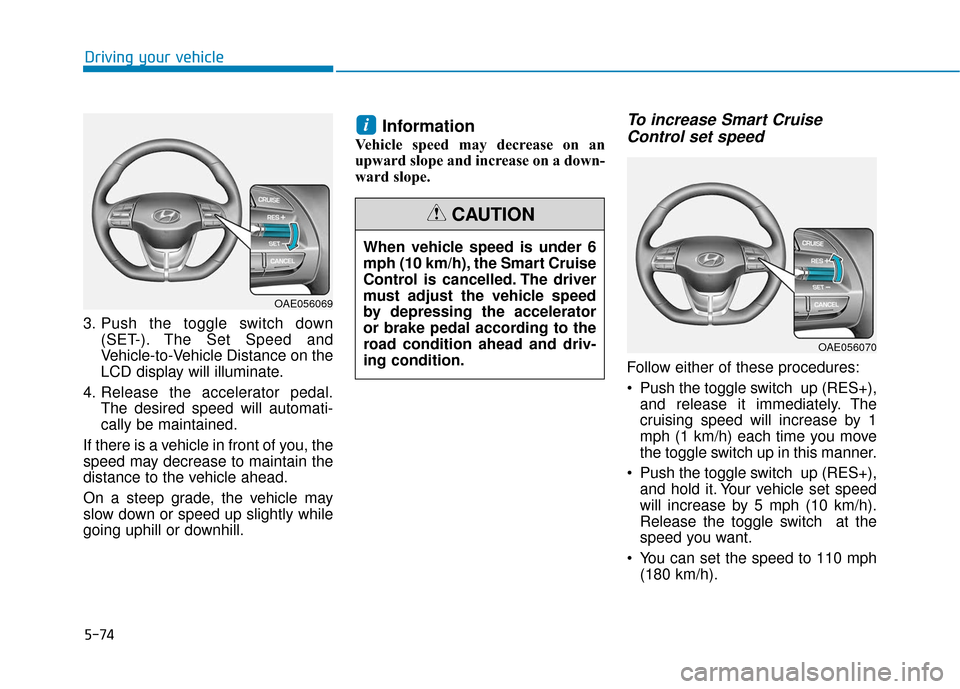 Driving your vehicle

CRUISE
RES +
SET –
CANCEL

OAE056069

3. Push the toggle switch down (SET-). The Set Speed and Vehicle-to-Vehicle Distance on the LCD display will illuminate.

4. Release the accelerator pedal. The desired speed will automatically be maintained.

If there is a vehicle in front of you, the speed may decrease to maintain the distance to the vehicle ahead.

On a steep grade, the vehicle may slow down or speed up slightly while going uphill or downhill.

i Information
Vehicle speed may decrease on an upward slope and increase on a downward slope.

CAUTION

When vehicle speed is under 6 mph (10 km/h), the Smart Cruise Control is cancelled. The driver must adjust the vehicle speed by depressing the accelerator or brake pedal according to the road condition ahead and driving condition.

To increase Smart Cruise Control set speed

CRUISE
RES +
SET –
CANCEL

OAE056070

Follow either of these procedures:

• Push the toggle switch up (RES+), and release it immediately. The cruising speed will increase by 1 mph (1 km/h) each time you move the toggle switch up in this manner.

• Push the toggle switch up (RES+), and hold it. Your vehicle set speed will increase by 5 mph (10 km/h). Release the toggle switch at the speed you want.

• You can set the speed to 110 mph (180 km/h).

5-74

carmanualsonline.info