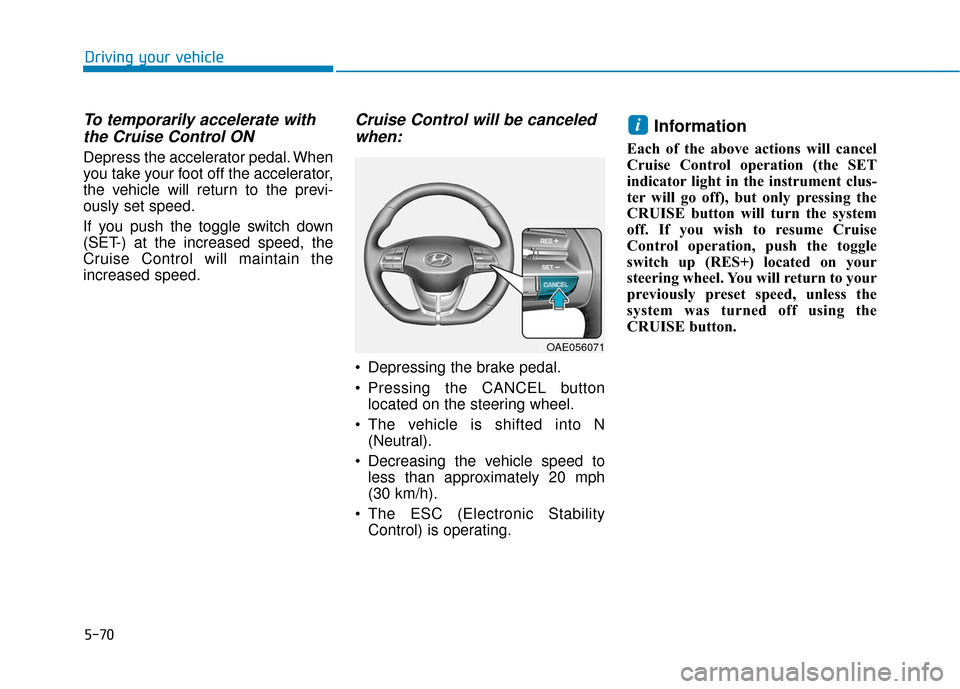 Driving your vehicle

To temporarily accelerate with the Cruise Control ON

Depress the accelerator pedal. When you take your foot off the accelerator, the vehicle will return to the previously set speed.

If you push the toggle switch down (SET-) at the increased speed, the Cruise Control will maintain the increased speed.

Cruise Control will be canceled when:

RES +
SET −
CANCEL

OAE056071

• Depressing the brake pedal.
• Pressing the CANCEL button located on the steering wheel.
• The vehicle is shifted into N (Neutral).
• Decreasing the vehicle speed to less than approximately 20 mph (30 km/h).
• The ESC (Electronic Stability Control) is operating.

i Information

Each of the above actions will cancel Cruise Control operation (the SET indicator light in the instrument cluster will go off), but only pressing the CRUISE button will turn the system off. If you wish to resume Cruise Control operation, push the toggle switch up (RES+) located on your steering wheel. You will return to your previously preset speed, unless the system was turned off using the CRUISE button.

5-70

carmanualsonline.info