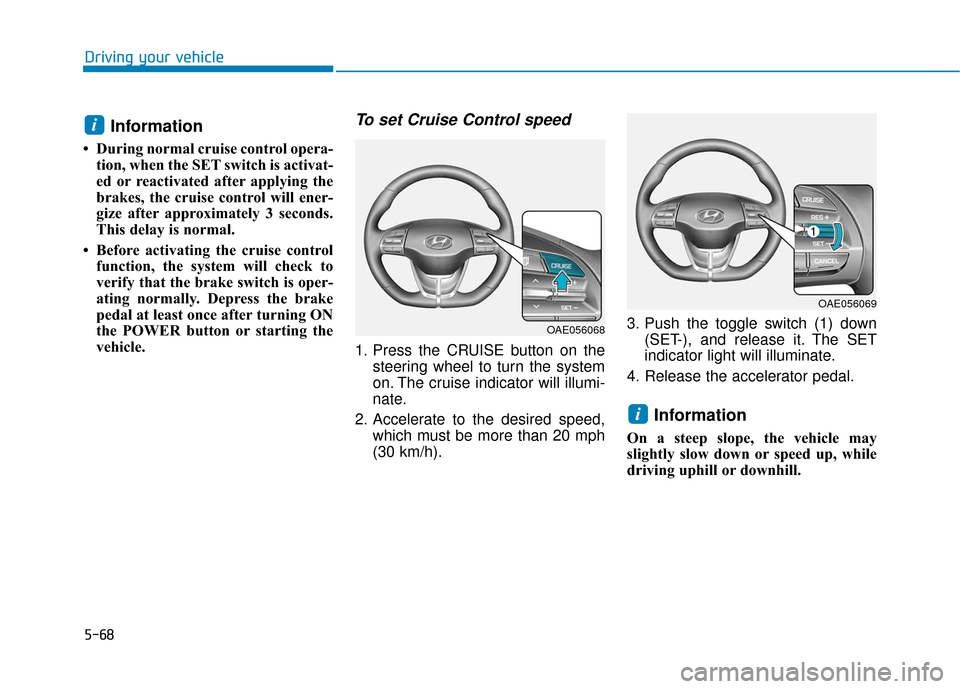 Driving your vehicle

i Information

• During normal cruise control operation, when the SET switch is activated or reactivated after applying the brakes, the cruise control will energize after approximately 3 seconds. This delay is normal.

• Before activating the cruise control function, the system will check to verify that the brake switch is operating normally. Depress the brake pedal at least once after turning ON the POWER button or starting the vehicle.

To set Cruise Control speed

CRUISE
SET –

OAE056068

1. Press the CRUISE button on the steering wheel to turn the system on. The cruise indicator will illuminate.

2. Accelerate to the desired speed, which must be more than 20 mph (30 km/h).

CRUISE
RES +
1
SET –
CANCEL

OAE056069

3. Push the toggle switch (1) down (SET-), and release it. The SET indicator light will illuminate.

4. Release the accelerator pedal.

i Information

On a steep slope, the vehicle may slightly slow down or speed up, while driving uphill or downhill.

5-68

carmanualsonline.info