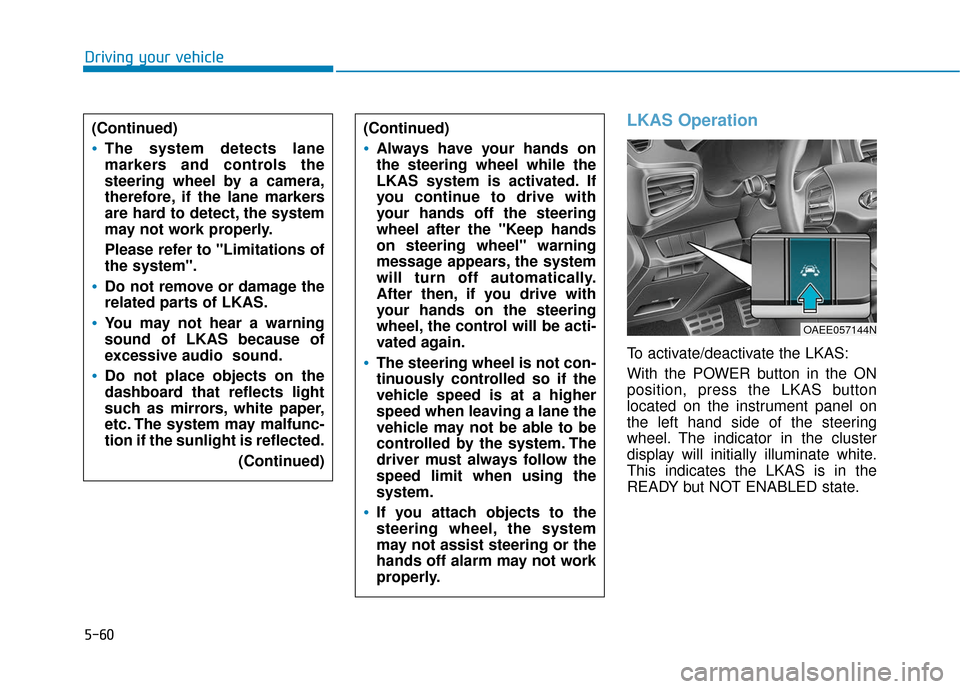 Driving your vehicle

(Continued)

• The system detects lane markers and controls the steering wheel by a camera, therefore, if the lane markers are hard to detect, the system may not work properly.

Please refer to "Limitations of the system".

• Do not remove or damage the related parts of LKAS.

• You may not hear a warning sound of LKAS because of excessive audio sound.

• Do not place objects on the dashboard that reflects light such as mirrors, white paper, etc. The system may malfunction if the sunlight is reflected.

(Continued)

(Continued)

• Always have your hands on the steering wheel while the LKAS system is activated. If you continue to drive with your hands off the steering wheel after the "Keep hands on steering wheel" warning message appears, the system will turn off automatically. After then, if you drive with your hands on the steering wheel, the control will be activated again.

• The steering wheel is not continuously controlled so if the vehicle speed is at a higher speed when leaving a lane the vehicle may not be able to be controlled by the system. The driver must always follow the speed limit when using the system.

• If you attach objects to the steering wheel, the system may not assist steering or the hands off alarm may not work properly.

LKAS Operation

OAEE057144N

To activate/deactivate the LKAS:

With the POWER button in the ON position, press the LKAS button located on the instrument panel on the left hand side of the steering wheel. The indicator in the cluster display will initially illuminate white. This indicates the LKAS is in the READY but NOT ENABLED state.

5-60

carmanualsonline.info