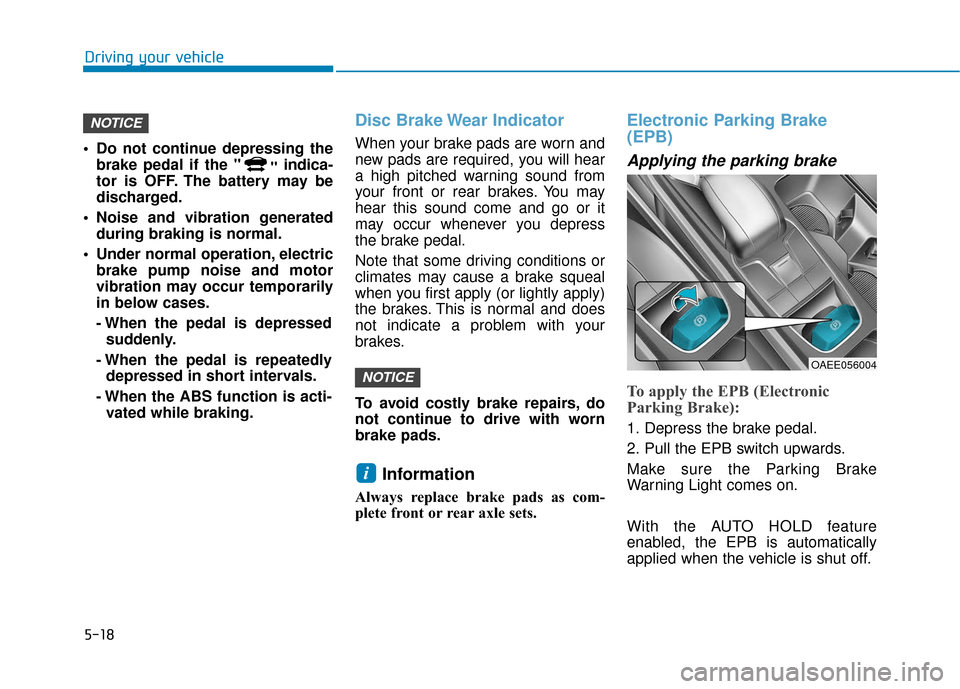 Driving your vehicle

NOTICE

• Do not continue depressing the brake pedal if the " " indicator is OFF. The battery may be discharged.

• Noise and vibration generated during braking is normal.

• Under normal operation, electric brake pump noise and motor vibration may occur temporarily in below cases.

- When the pedal is depressed suddenly.

- When the pedal is repeatedly depressed in short intervals.

- When the ABS function is activated while braking.

Disc Brake Wear Indicator

When your brake pads are worn and new pads are required, you will hear a high pitched warning sound from your front or rear brakes. You may hear this sound come and go or it may occur whenever you depress the brake pedal.

Note that some driving conditions or climates may cause a brake squeal when you first apply (or lightly apply) the brakes. This is normal and does not indicate a problem with your brakes.

NOTICE

To avoid costly brake repairs, do not continue to drive with worn brake pads.

i Information

Always replace brake pads as complete front or rear axle sets.

Electronic Parking Brake (EPB)

Applying the parking brake

OAEE056004

To apply the EPB (Electronic Parking Brake):

1. Depress the brake pedal.

2. Pull the EPB switch upwards.

Make sure the Parking Brake Warning Light comes on.

With the AUTO HOLD feature enabled, the EPB is automatically applied when the vehicle is shut off.

5-18

carmanualsonline.info