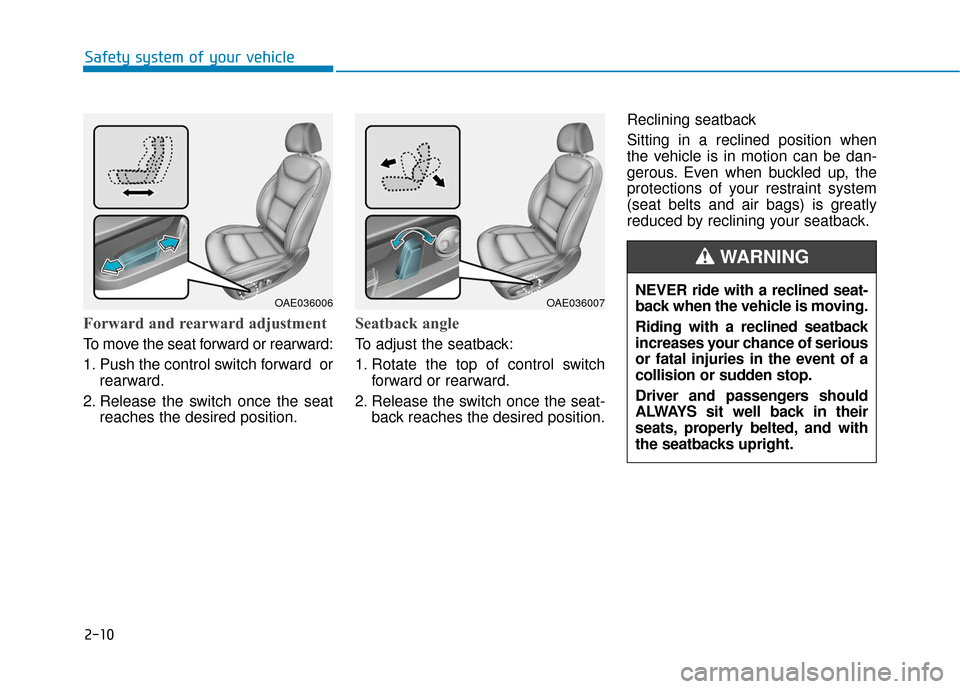 Safety system of your vehicle

OAE036006

Forward and rearward adjustment

To move the seat forward or rearward:

1. Push the control switch forward or rearward.

2. Release the switch once the seat reaches the desired position.

OAE036007

Seatback angle

To adjust the seatback:

1. Rotate the top of control switch forward or rearward.

2. Release the switch once the seatback reaches the desired position.

Reclining seatback

Sitting in a reclined position when the vehicle is in motion can be dangerous. Even when buckled up, the protections of your restraint system (seat belts and air bags) is greatly reduced by reclining your seatback.

WARNING

NEVER ride with a reclined seatback when the vehicle is moving.

Riding with a reclined seatback increases your chance of serious or fatal injuries in the event of a collision or sudden stop.

Driver and passengers should ALWAYS sit well back in their seats, properly belted, and with the seatbacks upright.

2-10

carmanualsonline.info