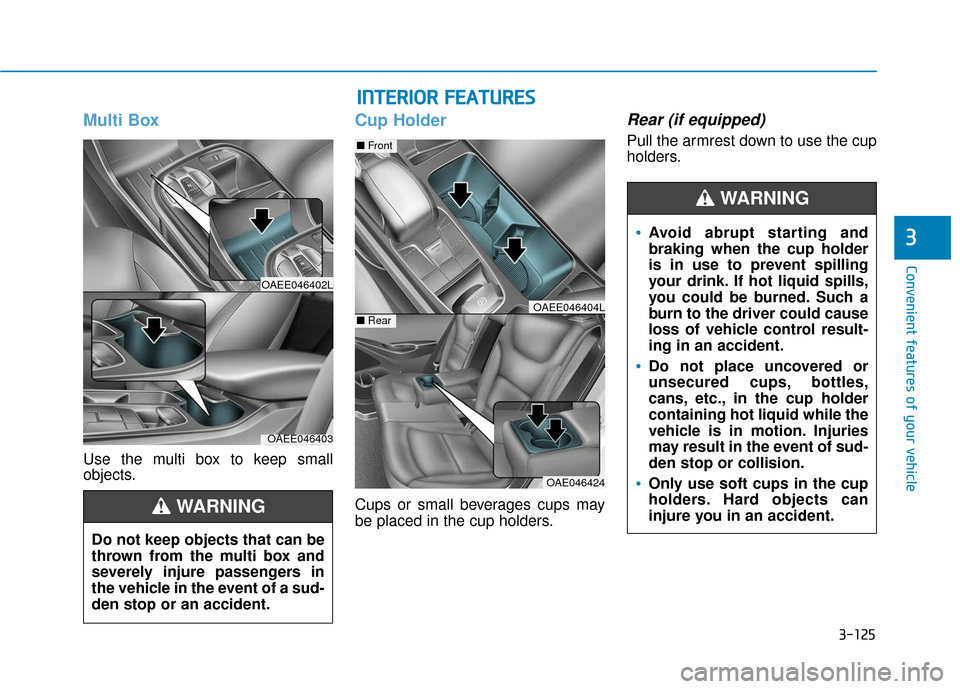 INTERIOR FEATURES

Multi Box

OAEE046402L

OAEE046403

Use the multi box to keep small objects.

WARNING

Do not keep objects that can be thrown from the multi box and severely injure passengers in the vehicle in the event of a sudden stop or an accident.

Cup Holder

■ Front

OAEE046404L

■ Rear

OAE046424

Cups or small beverages cups may be placed in the cup holders.

Rear (if equipped)

Pull the armrest down to use the cup holders.

WARNING

• Avoid abrupt starting and braking when the cup holder is in use to prevent spilling your drink. If hot liquid spills, you could be burned. Such a burn to the driver could cause loss of vehicle control resulting in an accident.

• Do not place uncovered or unsecured cups, bottles, cans, etc., in the cup holder containing hot liquid while the vehicle is in motion. Injuries may result in the event of sudden stop or collision.

• Only use soft cups in the cup holders. Hard objects can injure you in an accident.

3

Convenient features of your vehicle

3-125

carmanualsonline.info