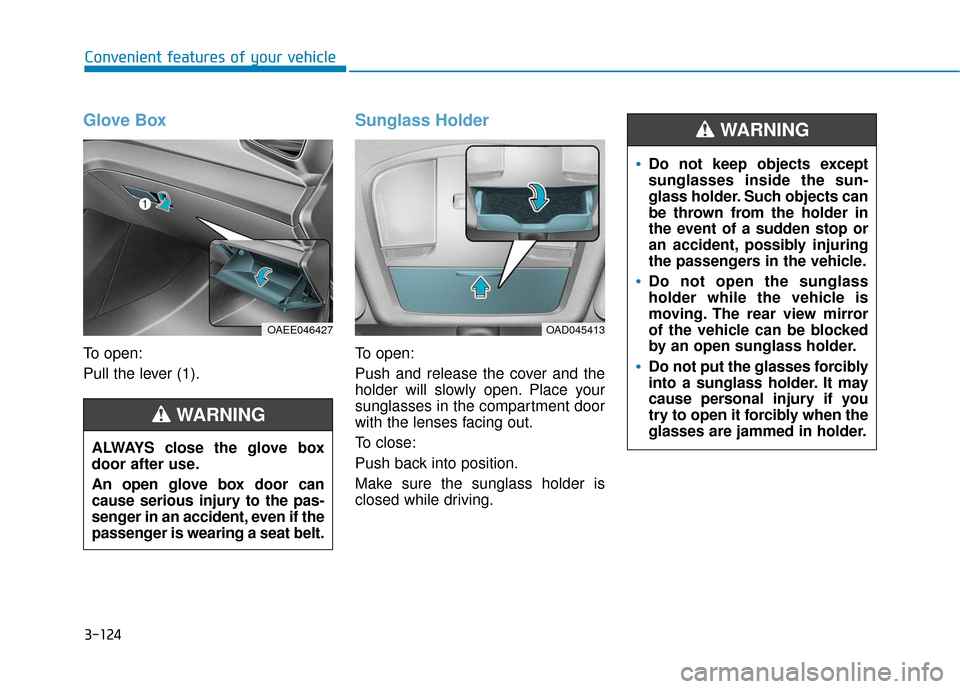 Convenient features of your vehicle

Glove Box

1

OAEE046427

To open:

Pull the lever (1).

WARNING

ALWAYS close the glove box door after use.

An open glove box door can cause serious injury to the passenger in an accident, even if the passenger is wearing a seat belt.

Sunglass Holder

OAD045413

To open:

Push and release the cover and the holder will slowly open. Place your sunglasses in the compartment door with the lenses facing out.

To close:

Push back into position.

Make sure the sunglass holder is closed while driving.

WARNING

• Do not keep objects except sunglasses inside the sunglass holder. Such objects can be thrown from the holder in the event of a sudden stop or an accident, possibly injuring the passengers in the vehicle.

• Do not open the sunglass holder while the vehicle is moving. The rear view mirror of the vehicle can be blocked by an open sunglass holder.

• Do not put the glasses forcibly into a sunglass holder. It may cause personal injury if you try to open it forcibly when the glasses are jammed in holder.

3-124

carmanualsonline.info