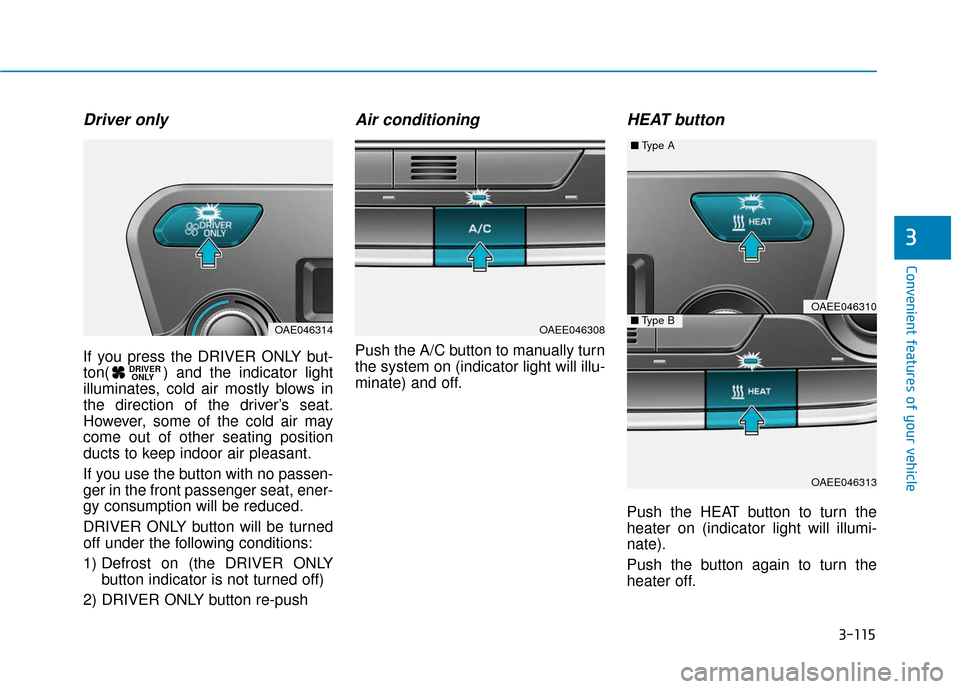 Driver only

DRIVER ONLY

OAE046314

If you press the DRIVER ONLY button( DRIVER ONLY ) and the indicator light illuminates, cold air mostly blows in the direction of the driver's seat. However, some of the cold air may come out of other seating position ducts to keep indoor air pleasant.

If you use the button with no passenger in the front passenger seat, energy consumption will be reduced.

DRIVER ONLY button will be turned off under the following conditions:

1) Defrost on (the DRIVER ONLY button indicator is not turned off)

2) DRIVER ONLY button re-push

Air conditioning

A/C

OAEE046308

Push the A/C button to manually turn the system on (indicator light will illuminate) and off.

HEAT button

■ Type A

HEAT

OAEE046310

■ Type B

HEAT

OAEE046313

Push the HEAT button to turn the heater on (indicator light will illuminate).

Push the button again to turn the heater off.

3

Convenient features of your vehicle

3-115

carmanualsonline.info