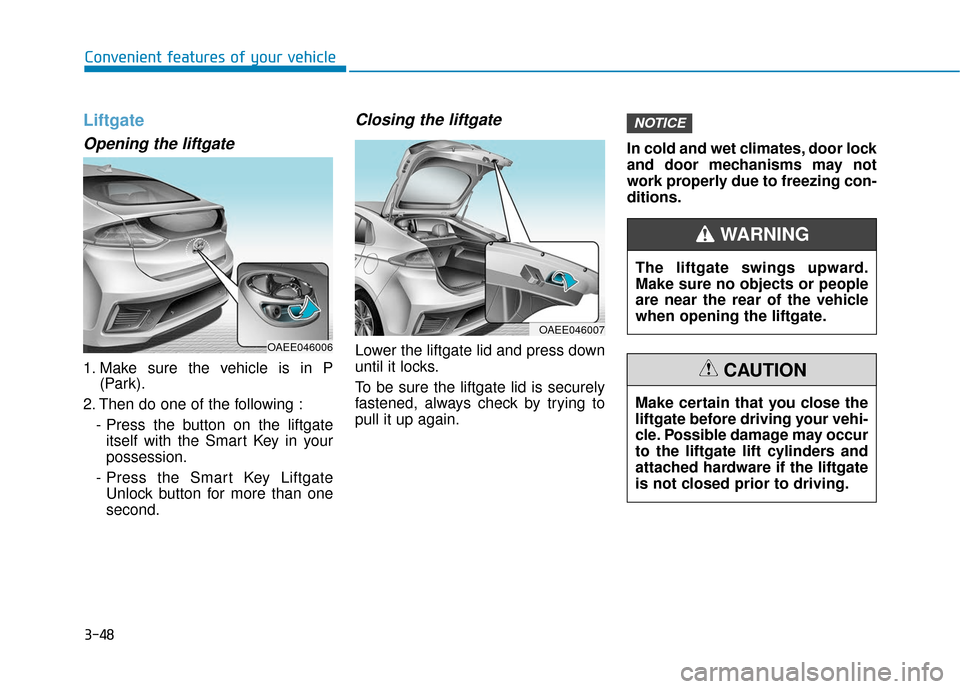 Convenient features of your vehicle

Liftgate

Opening the liftgate

OAEE046006

1. Make sure the vehicle is in P (Park).

2. Then do one of the following :

- Press the button on the liftgate itself with the Smart Key in your possession.

- Press the Smart Key Liftgate Unlock button for more than one second.

Closing the liftgate

OAEE046007

Lower the liftgate lid and press down until it locks.

To be sure the liftgate lid is securely fastened, always check by trying to pull it up again.

NOTICE

In cold and wet climates, door lock and door mechanisms may not work properly due to freezing conditions.

WARNING

The liftgate swings upward. Make sure no objects or people are near the rear of the vehicle when opening the liftgate.

CAUTION

Make certain that you close the liftgate before driving your vehicle. Possible damage may occur to the liftgate lift cylinders and attached hardware if the liftgate is not closed prior to driving.

3-48

carmanualsonline.info