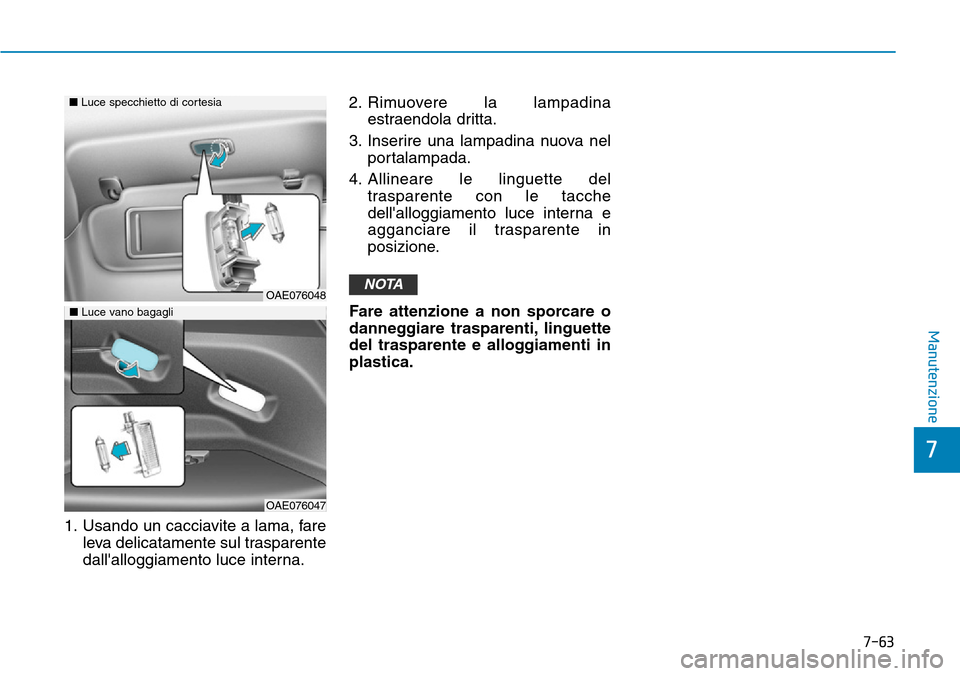 ■ Luce specchietto di cortesia

OAE076048

■ Luce vano bagagli

OAE076047

1. Usando un cacciavite a lama, fare leva delicatamente sul trasparente dall'alloggiamento luce interna.

2. Rimuovere la lampadina estraendola dritta.

3. Inserire una lampadina nuova nel portalampada.

4. Allineare le linguette del trasparente con le tacche dell'alloggiamento luce interna e agganciare il trasparente in posizione.

NOTA

Fare attenzione a non sporcare o danneggiare trasparenti, linguette del trasparente e alloggiamenti in plastica.

Manutenzione

7

7-63

carmanualsonline.info