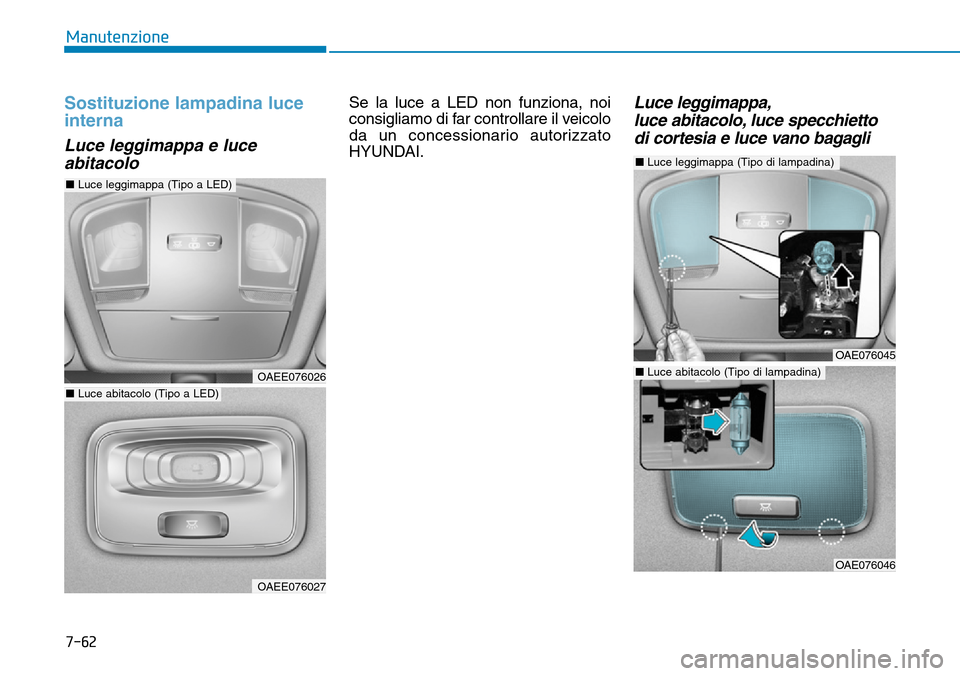 Manutenzione

Sostituzione lampadina luce interna

Luce leggimappa e luce abitacolo

■ Luce leggimappa (Tipo a LED)

OAEE076026

■ Luce abitacolo (Tipo a LED)

OAEE076027

Se la luce a LED non funziona, noi consigliamo di far controllare il veicolo da un concessionario autorizzato HYUNDAI.

Luce leggimappa, luce abitacolo, luce specchietto di cortesia e luce vano bagagli

■ Luce leggimappa (Tipo di lampadina)

OAE076045

■ Luce abitacolo (Tipo di lampadina)

OAE076046

7-62

carmanualsonline.info