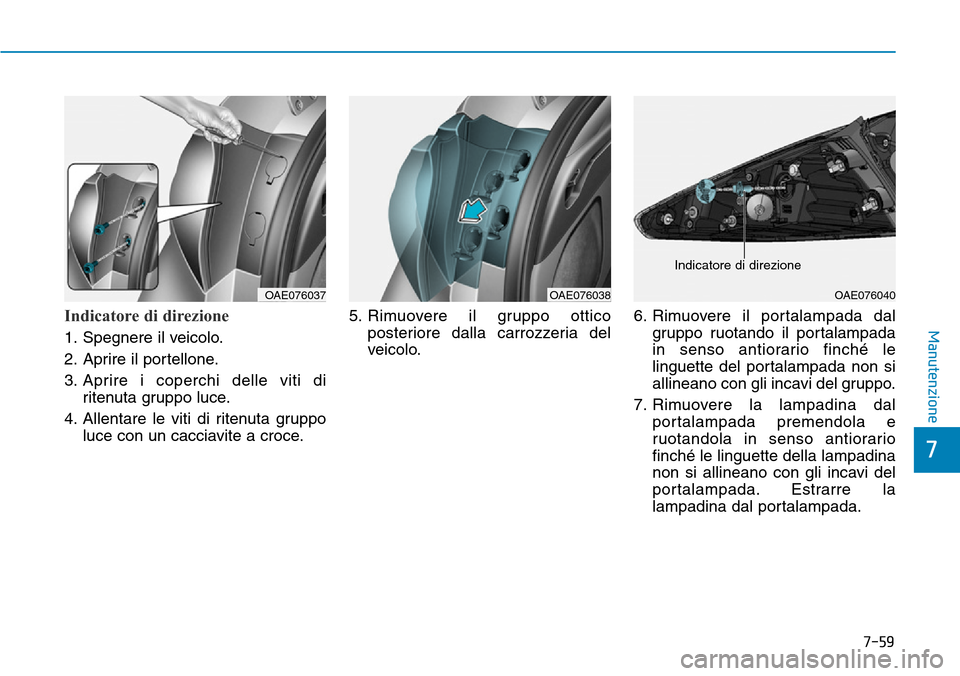 OAE076037

Indicatore di direzione

1. Spegnere il veicolo.

2. Aprire il portellone.

3. Aprire i coperchi delle viti di ritenuta gruppo luce.

4. Allentare le viti di ritenuta gruppo luce con un cacciavite a croce.

OAE076038

5. Rimuovere il gruppo ottico posteriore dalla carrozzeria del veicolo.

Indicatore di direzione

OAE076040

6. Rimuovere il portalampada dal gruppo ruotando il portalampada in senso antiorario finché le linguette del portalampada non si allineano con gli incavi del gruppo.

7. Rimuovere la lampadina dal portalampada premendola e ruotandola in senso antiorario finché le linguette della lampadina non si allineano con gli incavi del portalampada. Estrarre la lampadina dal portalampada.

Manutenzione

7

7-59

carmanualsonline.info