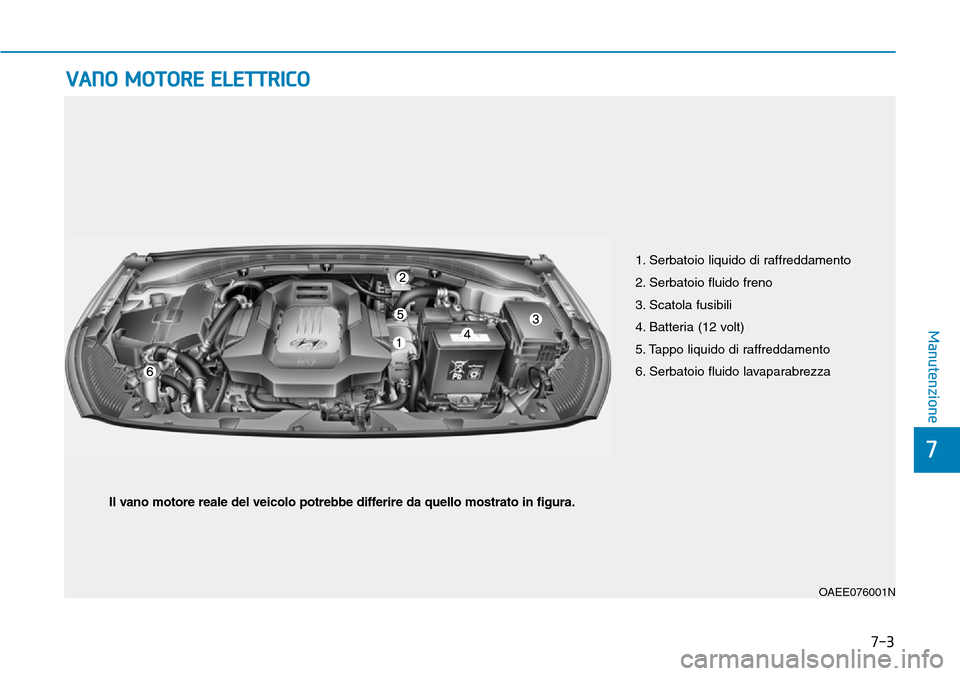 VANO MOTORE ELETTRICO

2
5
3
4
1
6

1. Serbatoio liquido di raffreddamento
2. Serbatoio fluido freno
3. Scatola fusibili
4. Batteria (12 volt)
5. Tappo liquido di raffreddamento
6. Serbatoio fluido lavaparabrezza

Il vano motore reale del veicolo potrebbe differire da quello mostrato in figura.

OAEE076001N

Manutenzione

7

7-3

carmanualsonline.info