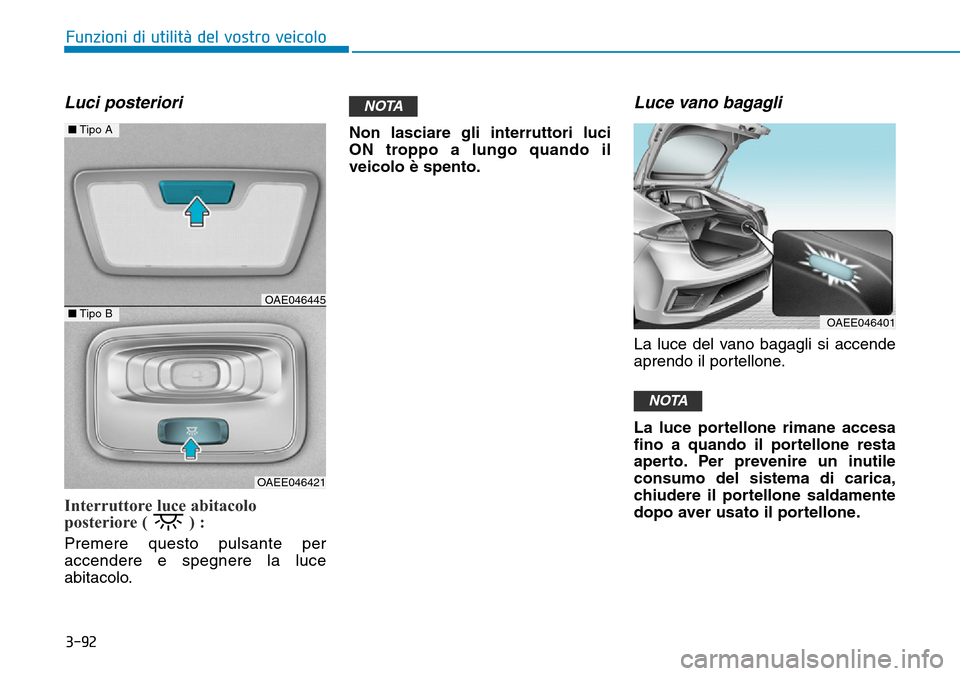 Funzioni di utilità del vostro veicolo

Luci posteriori

■ Tipo A

OAE046445

■ Tipo B

OAEE046421

Interruttore luce abitacolo posteriore ( ) :

Premere questo pulsante per accendere e spegnere la luce abitacolo.

NOTA

Non lasciare gli interruttori luci ON troppo a lungo quando il veicolo è spento.

Luce vano bagagli

OAEE046401

La luce del vano bagagli si accende aprendo il portellone.

NOTA

La luce portellone rimane accesa fino a quando il portellone resta aperto. Per prevenire un inutile consumo del sistema di carica, chiudere il portellone saldamente dopo aver usato il portellone.

3-92

carmanualsonline.info