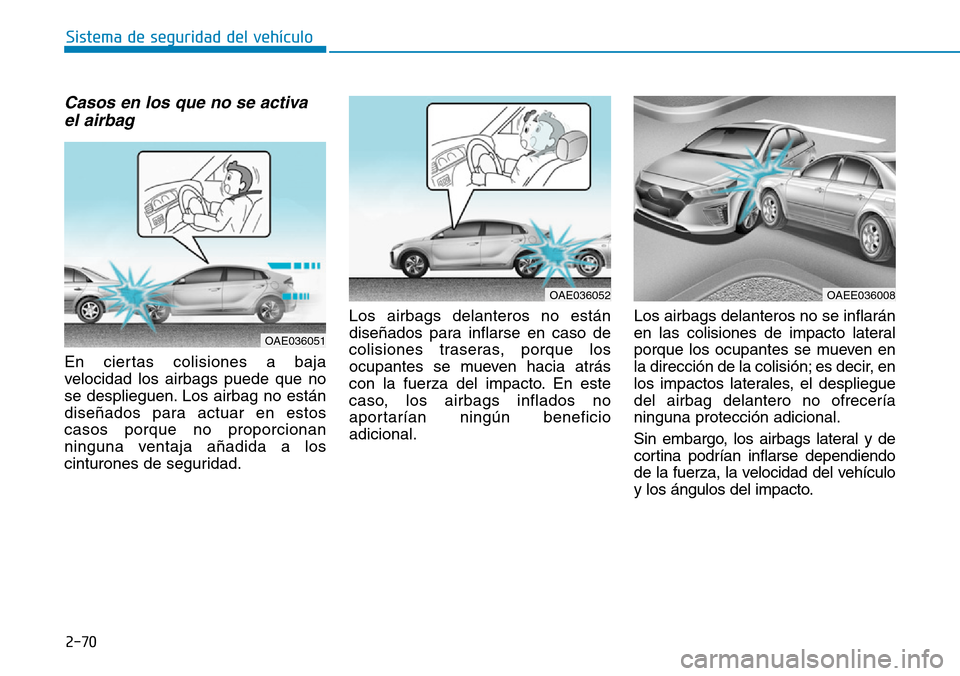 Sistema de seguridad del vehículo

Casos en los que no se activa el airbag

OAE036051

En ciertas colisiones a baja velocidad los airbags puede que no se desplieguen. Los airbag no están diseñados para actuar en estos casos porque no proporcionan ninguna ventaja añadida a los cinturones de seguridad.

OAE036052

Los airbags delanteros no están diseñados para inflarse en caso de colisiones traseras, porque los ocupantes se mueven hacia atrás con la fuerza del impacto. En este caso, los airbags inflados no aportarían ningún beneficio adicional.

OAEE036008

Los airbags delanteros no se inflarán en las colisiones de impacto lateral porque los ocupantes se mueven en la dirección de la colisión; es decir, en los impactos laterales, el despliegue del airbag delantero no ofrecería ninguna protección adicional.

Sin embargo, los airbags lateral y de cortina podrían inflarse dependiendo de la fuerza, la velocidad del vehículo y los ángulos del impacto.

2-70

carmanualsonline.info