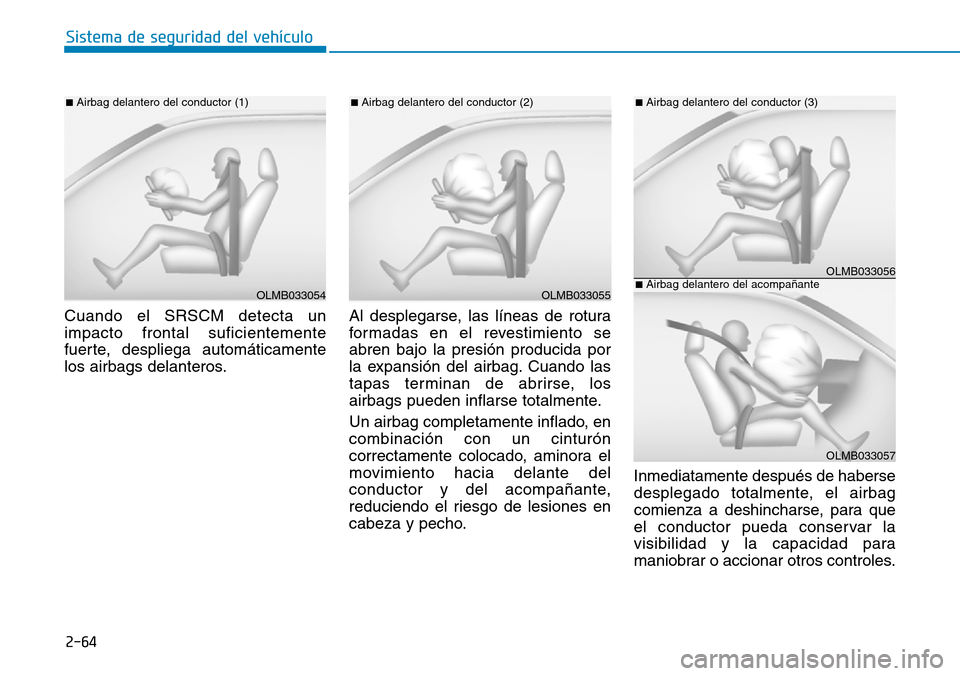 Sistema de seguridad del vehículo

■ Airbag delantero del conductor (1)

OLMB033054

Cuando el SRSCM detecta un impacto frontal suficientemente fuerte, despliega automáticamente los airbags delanteros.

■ Airbag delantero del conductor (2)

OLMB033055

Al desplegarse, las líneas de rotura formadas en el revestimiento se abren bajo la presión producida por la expansión del airbag. Cuando las tapas terminan de abrirse, los airbags pueden inflarse totalmente.

Un airbag completamente inflado, en combinación con un cinturón correctamente colocado, aminora el movimiento hacia delante del conductor y del acompañante, reduciendo el riesgo de lesiones en cabeza y pecho.

■ Airbag delantero del conductor (3)

OLMB033056

■ Airbag delantero del acompañante

OLMB033057

Inmediatamente después de haberse desplegado totalmente, el airbag comienza a deshincharse, para que el conductor pueda conservar la visibilidad y la capacidad para maniobrar o accionar otros controles.

2-64

carmanualsonline.info