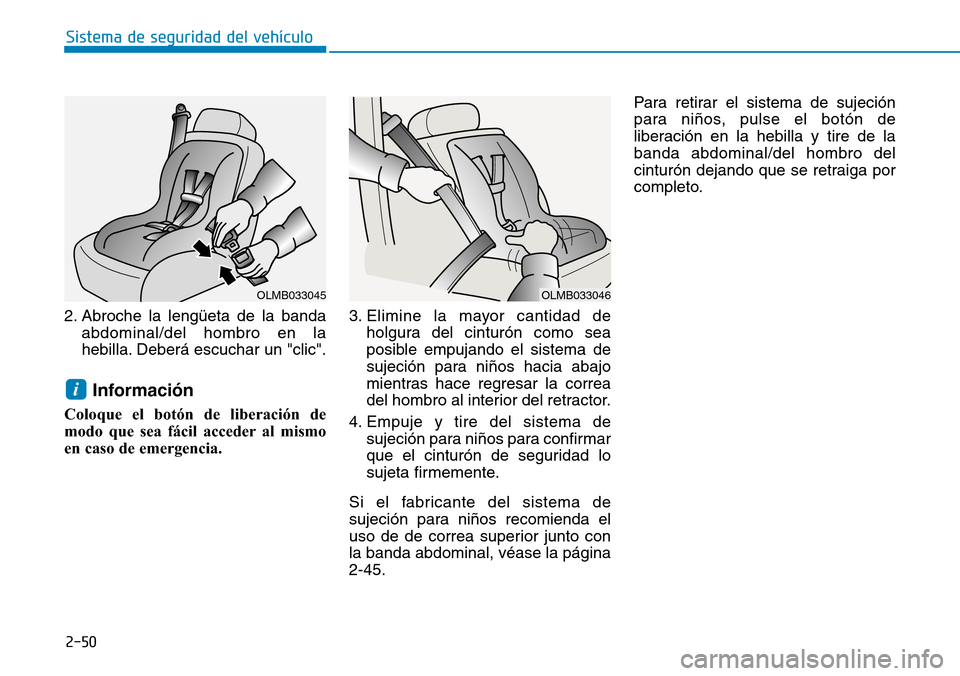 Sistema de seguridad del vehículo

OLMB033045

2. Abroche la lengüeta de la banda abdominal/del hombro en la hebilla. Deberá escuchar un "clic".

i Información

Coloque el botón de liberación de modo que sea fácil acceder al mismo en caso de emergencia.

OLMB033046

3. Elimine la mayor cantidad de holgura del cinturón como sea posible empujando el sistema de sujeción para niños hacia abajo mientras hace regresar la correa del hombro al interior del retractor.

4. Empuje y tire del sistema de sujeción para niños para confirmar que el cinturón de seguridad lo sujeta firmemente.

Si el fabricante del sistema de sujeción para niños recomienda el uso de de correa superior junto con la banda abdominal, véase la página 2-45.

Para retirar el sistema de sujeción para niños, pulse el botón de liberación en la hebilla y tire de la banda abdominal/del hombro del cinturón dejando que se retraiga por completo.

2-50

carmanualsonline.info