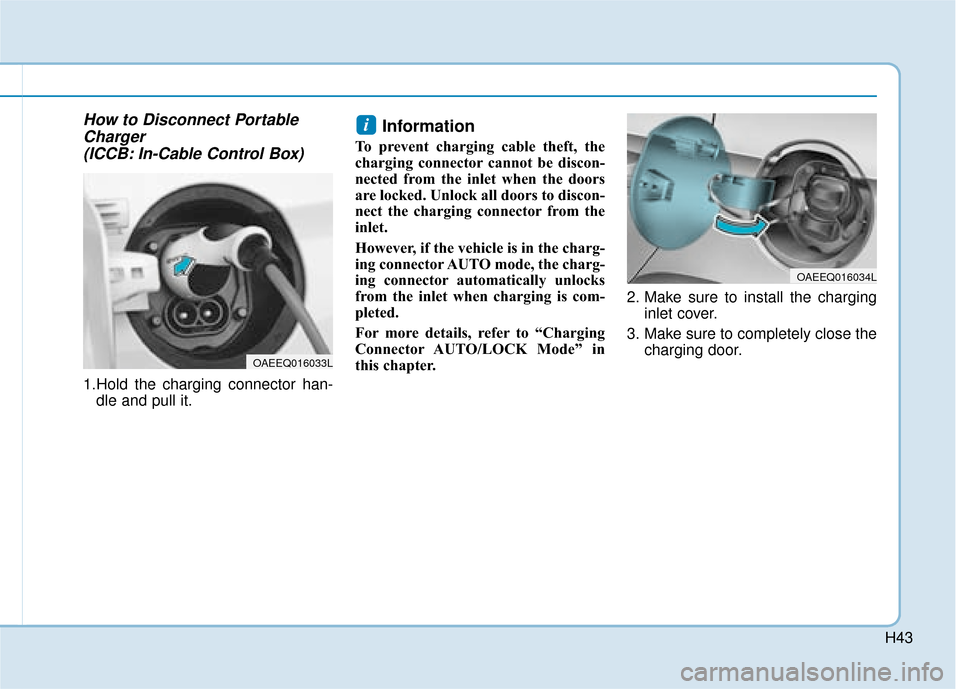 How to Disconnect Portable Charger
(ICCB: In-Cable Control Box)

OAEEQ016033L

1.Hold the charging connector handle and pull it.

i Information

To prevent charging cable theft, the charging connector cannot be disconnected from the inlet when the doors are locked. Unlock all doors to disconnect the charging connector from the inlet.

However, if the vehicle is in the charging connector AUTO mode, the charging connector automatically unlocks from the inlet when charging is completed.

For more details, refer to “Charging Connector AUTO/LOCK Mode” in this chapter.

OAEEQ016034L

2. Make sure to install the charging inlet cover.

3. Make sure to completely close the charging door.

H43

carmanualsonline.info