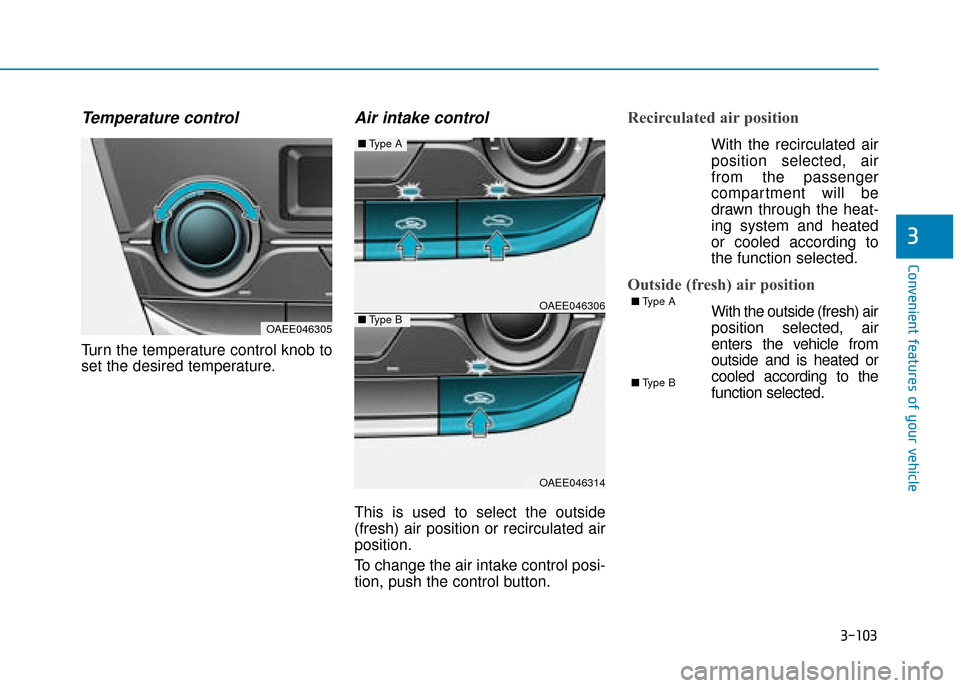 Temperature control

OAEE046305

Turn the temperature control knob to set the desired temperature.

Air intake control

■ Type A

OAEE046306

■ Type B

OAEE046314

This is used to select the outside (fresh) air position or recirculated air position.

To change the air intake control position, push the control button.

Recirculated air position

With the recirculated air position selected, air from the passenger compartment will be drawn through the heating system and heated or cooled according to the function selected.

Outside (fresh) air position

■ Type A

■ Type B

With the outside (fresh) air position selected, air enters the vehicle from outside and is heated or cooled according to the function selected.

3

Convenient features of your vehicle

3-103

carmanualsonline.info