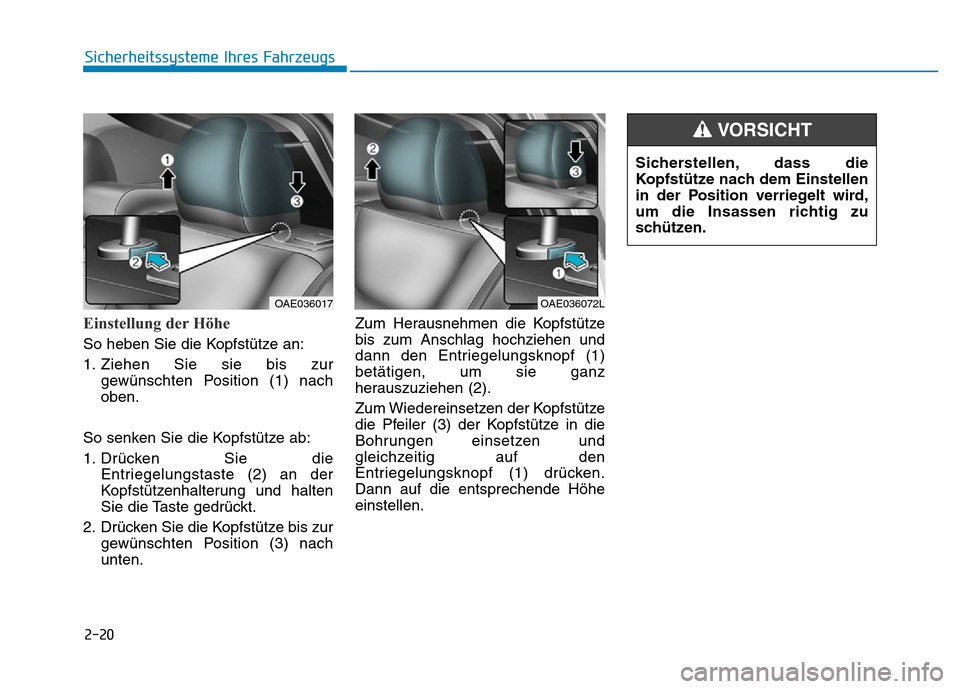 Sicherheitssysteme Ihres Fahrzeugs

1
3
2
OAE036017

Einstellung der Höhe

So heben Sie die Kopfstütze an:

1. Ziehen Sie sie bis zur gewünschten Position (1) nach oben.

So senken Sie die Kopfstütze ab:

1. Drücken Sie die Entriegelungstaste (2) an der Kopfstützenhalterung und halten Sie die Taste gedrückt.

2. Drücken Sie die Kopfstütze bis zur gewünschten Position (3) nach unten.

2
3
1
OAE036072L

Zum Herausnehmen die Kopfstütze bis zum Anschlag hochziehen und dann den Entriegelungsknopf (1) betätigen, um sie ganz herauszuziehen (2).

Zum Wiedereinsetzen der Kopfstütze die Pfeiler (3) der Kopfstütze in die Bohrungen einsetzen und gleichzeitig auf den Entriegelungsknopf (1) drücken. Dann auf die entsprechende Höhe einstellen.

VORSICHT

Sicherstellen, dass die Kopfstütze nach dem Einstellen in der Position verriegelt wird, um die Insassen richtig zu schützen.

2-20

carmanualsonline.info