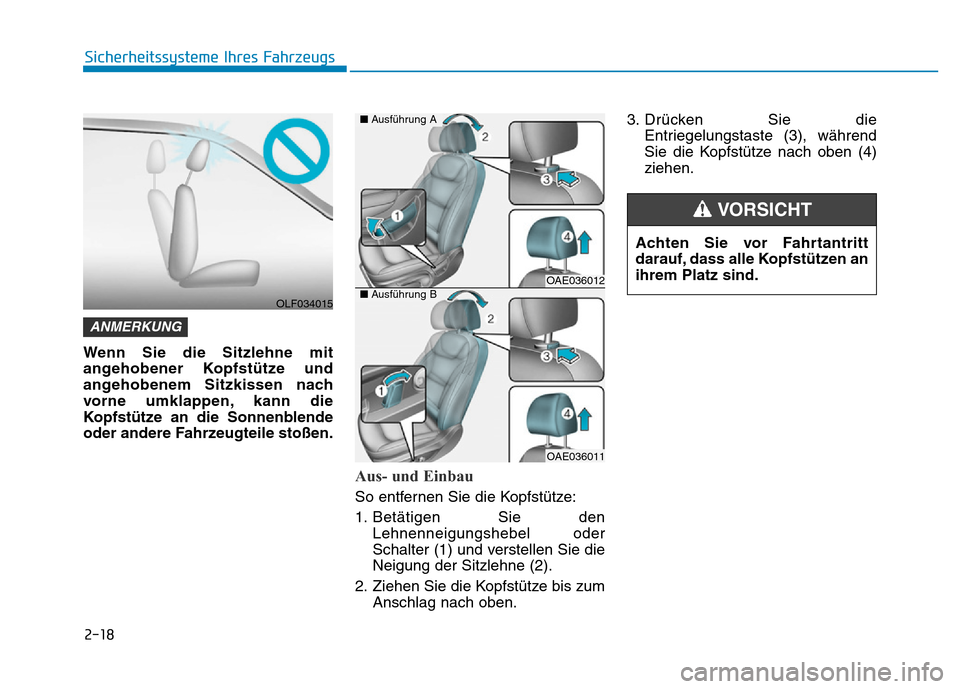 Sicherheitssysteme Ihres Fahrzeugs

OLF034015

ANMERKUNG

Wenn Sie die Sitzlehne mit angehobener Kopfstütze und angehobenem Sitzkissen nach vorne umklappen, kann die Kopfstütze an die Sonnenblende oder andere Fahrzeugteile stoßen.

■ Ausführung A

2

3

1

4

OAE036012

■ Ausführung B

2

3

1

4

OAE036011

Aus- und Einbau

So entfernen Sie die Kopfstütze:

1. Betätigen Sie den Lehnenneigungshebel oder Schalter (1) und verstellen Sie die Neigung der Sitzlehne (2).

2. Ziehen Sie die Kopfstütze bis zum Anschlag nach oben.

3. Drücken Sie die Entriegelungstaste (3), während Sie die Kopfstütze nach oben (4) ziehen.

VORSICHT

Achten Sie vor Fahrtantritt darauf, dass alle Kopfstützen an ihrem Platz sind.

2-18

carmanualsonline.info