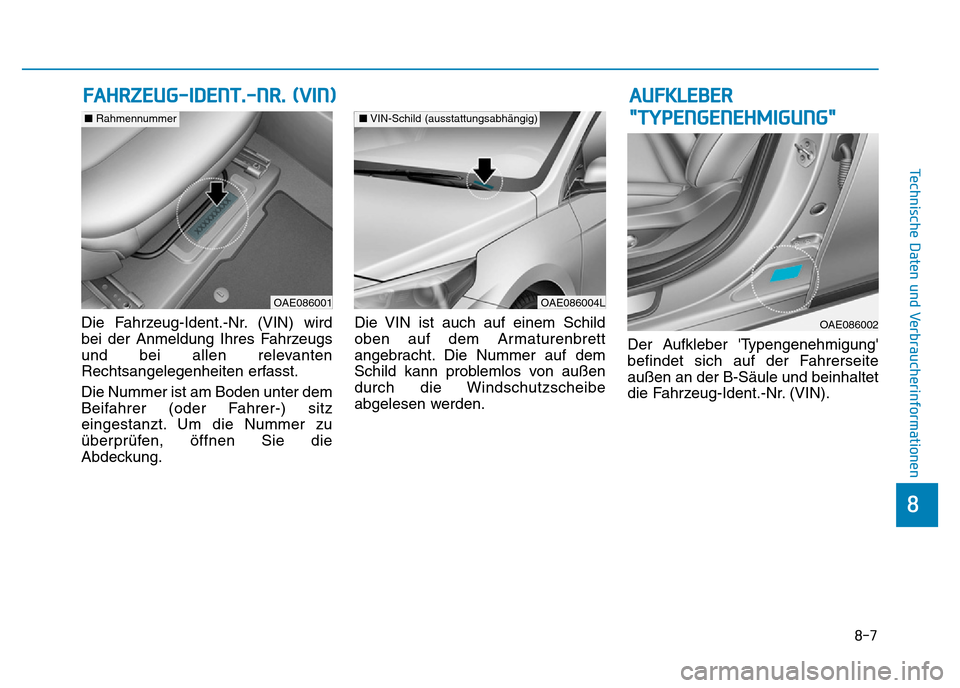 FAHRZEUG-IDENT.-NR. (VIN)

■ Rahmennummer

OAE086001

Die Fahrzeug-Ident.-Nr. (VIN) wird bei der Anmeldung Ihres Fahrzeugs und bei allen relevanten Rechtsangelegenheiten erfasst.

Die Nummer ist am Boden unter dem Beifahrer (oder Fahrer-) sitz eingestanzt. Um die Nummer zu überprüfen, öffnen Sie die Abdeckung.

■ VIN-Schild (ausstattungsabhängig)

OAE086004L

Die VIN ist auch auf einem Schild oben auf dem Armaturenbrett angebracht. Die Nummer auf dem Schild kann problemlos von außen durch die Windschutzscheibe abgelesen werden.

AUFKLEBER "TYPENGENEHMIGUNG"

OAE086002

Der Aufkleber 'Typengenehmigung' befindet sich auf der Fahrerseite außen an der B-Säule und beinhaltet die Fahrzeug-Ident.-Nr. (VIN).

Technische Daten und Verbraucherinformationen

8

8-7

carmanualsonline.info