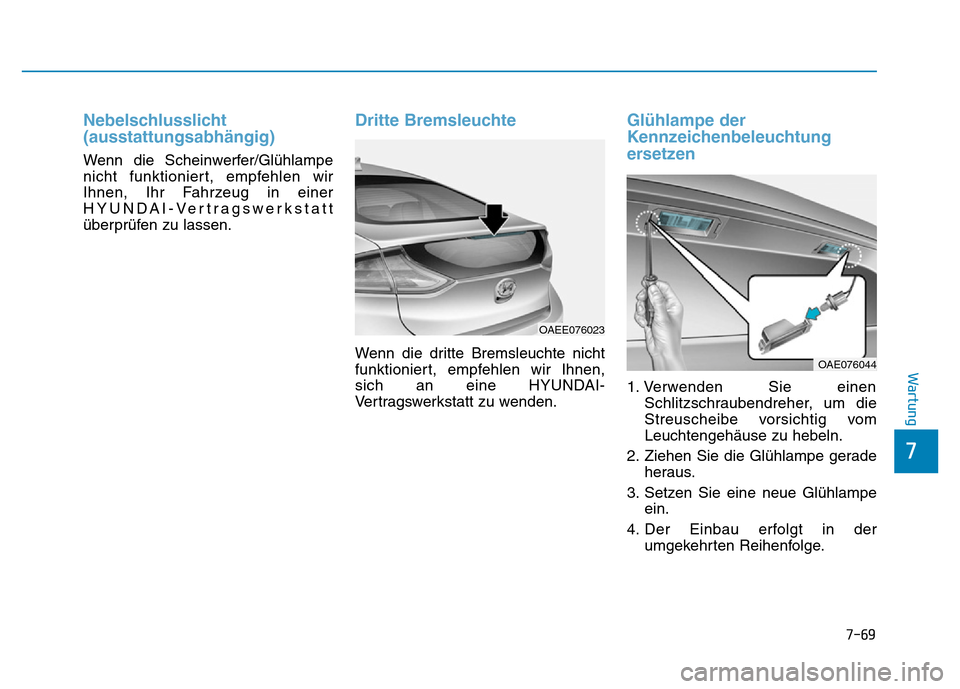 Nebelschlusslicht (ausstattungsabhängig)

Wenn die Scheinwerfer/Glühlampe nicht funktioniert, empfehlen wir Ihnen, Ihr Fahrzeug in einer HYUNDAI-Vertragswerkstatt überprüfen zu lassen.

Dritte Bremsleuchte

OAEE076023

Wenn die dritte Bremsleuchte nicht funktioniert, empfehlen wir Ihnen, sich an eine HYUNDAI-Vertragswerkstatt zu wenden.

Glühlampe der Kennzeichenbeleuchtung ersetzen

OAE076044

1. Verwenden Sie einen Schlitzschraubendreher, um die Streuscheibe vorsichtig vom Leuchtengehäuse zu hebeln.

2. Ziehen Sie die Glühlampe gerade heraus.

3. Setzen Sie eine neue Glühlampe ein.

4. Der Einbau erfolgt in der umgekehrten Reihenfolge.

Wartung

7

7-69

carmanualsonline.info