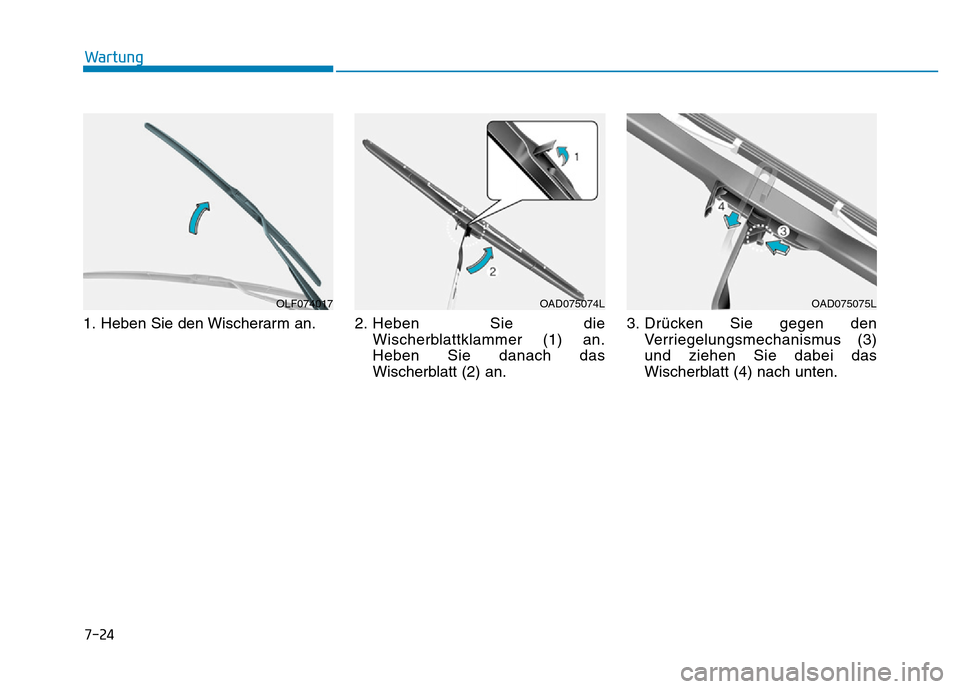 Wartung

OLF074017

1. Heben Sie den Wischerarm an.

1

2

OAD075074L

2. Heben Sie die Wischerblattklammer (1) an. Heben Sie danach das Wischerblatt (2) an.

4

3

OAD075075L

3. Drücken Sie gegen den Verriegelungsmechanismus (3) und ziehen Sie dabei das Wischerblatt (4) nach unten.

7-24

carmanualsonline.info