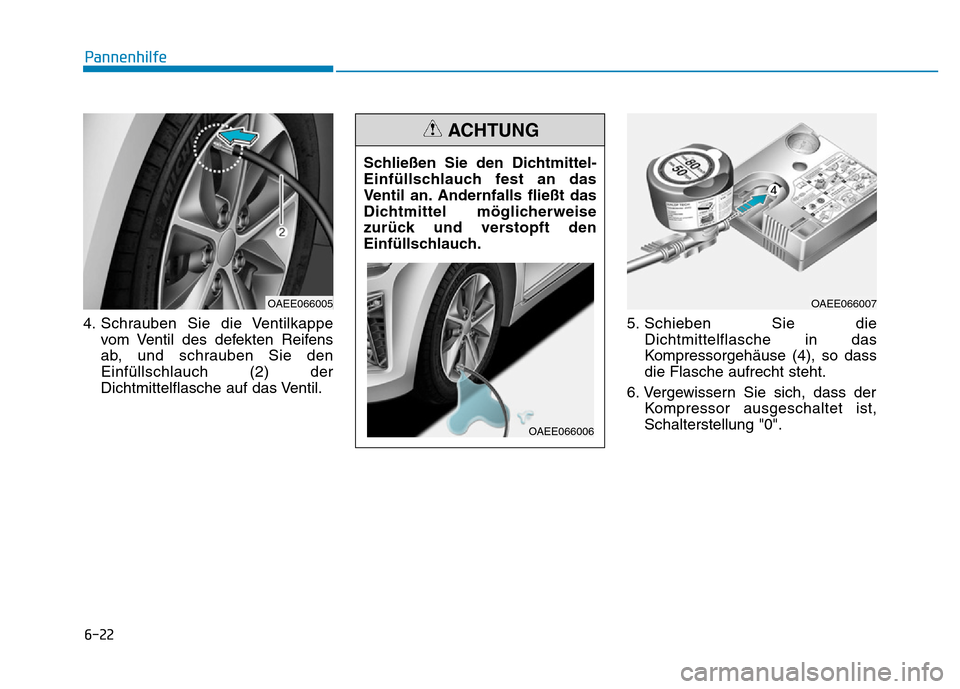 Pannenhilfe

2

OAEE066005

4. Schrauben Sie die Ventilkappe vom Ventil des defekten Reifens ab, und schrauben Sie den Einfüllschlauch (2) der Dichtmittelflasche auf das Ventil.

ACHTUNG

Schließen Sie den Dichtmittel-Einfüllschlauch fest an das Ventil an. Andernfalls fließt das Dichtmittel möglicherweise zurück und verstopft den Einfüllschlauch.

OAEE066006

80
50
4

OAEE066007

5. Schieben Sie die Dichtmittelflasche in das Kompressorgehäuse (4), so dass die Flasche aufrecht steht.

6. Vergewissern Sie sich, dass der Kompressor ausgeschaltet ist, Schalterstellung "0".

6-22

carmanualsonline.info