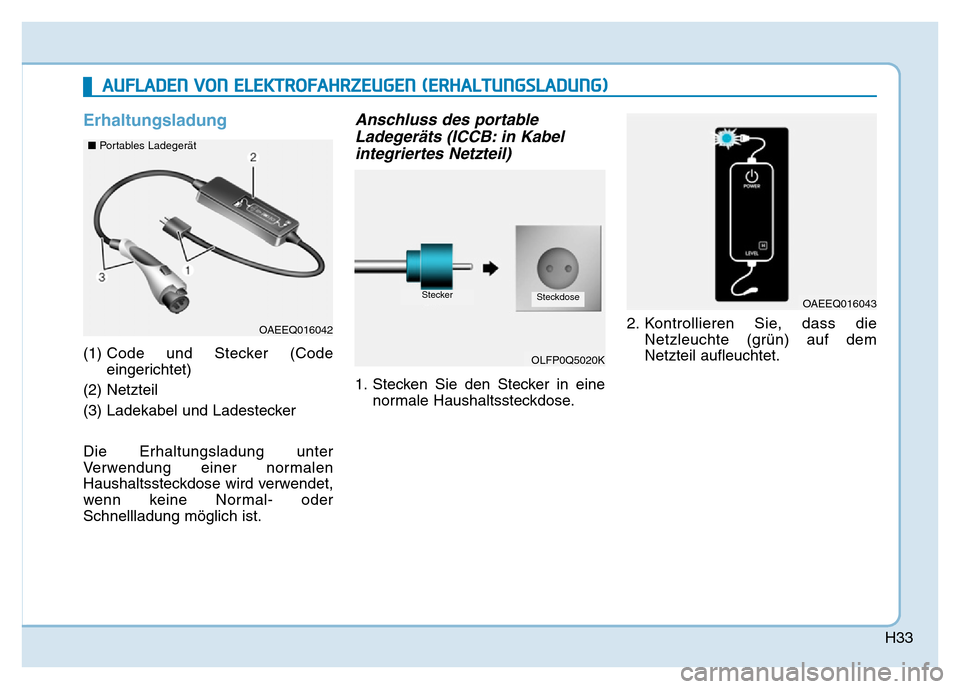 AUFLADEN VON ELEKTROFAHRZEUGEN (ERHALTUNGSLADUNG)

Erhaltungsladung

■ Portables Ladegerät

2

3

1

OAEEQ016042

(1) Code und Stecker (Code eingerichtet)

(2) Netzteil

(3) Ladekabel und Ladestecker

Die Erhaltungsladung unter Verwendung einer normalen Haushaltssteckdose wird verwendet, wenn keine Normal- oder Schnellladung möglich ist.

Anschluss des portable Ladegeräts (ICCB: in Kabel integriertes Netzteil)

Stecker

Steckdose

OLFP0Q5020K

1. Stecken Sie den Stecker in eine normale Haushaltssteckdose.

POWER

LEVEL

OAEEQ016043

2. Kontrollieren Sie, dass die Netzleuchte (grün) auf dem Netzteil aufleuchtet.

H33

carmanualsonline.info