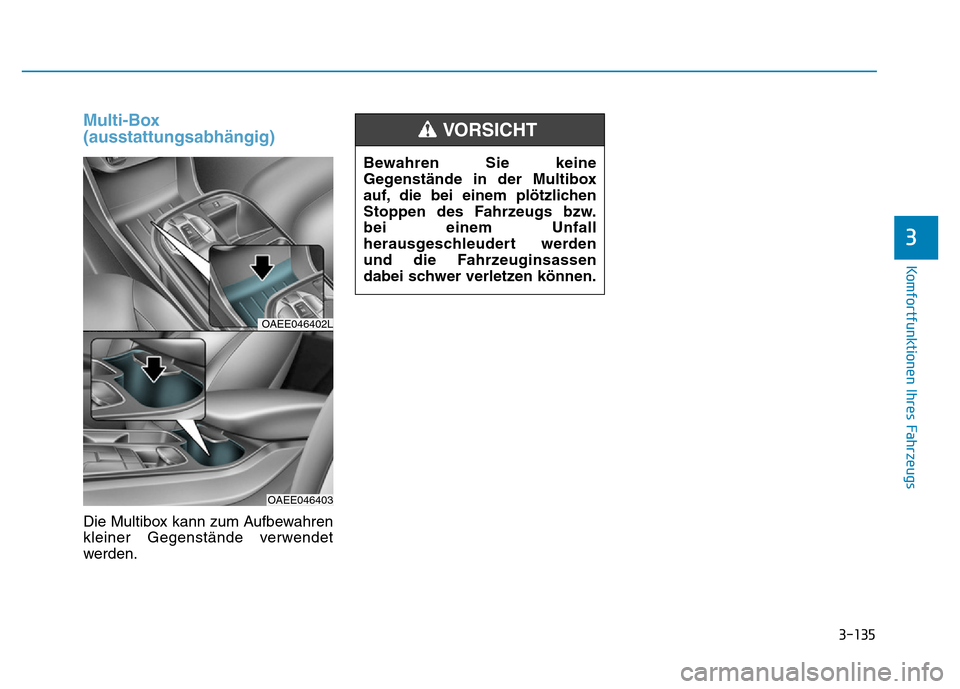 Multi-Box
(ausstattungsabhängig)

OAEE046402L

OAEE046403

Die Multibox kann zum Aufbewahren kleiner Gegenstände verwendet werden.

VORSICHT

Bewahren Sie keine Gegenstände in der Multibox auf, die bei einem plötzlichen Stoppen des Fahrzeugs bzw. bei einem Unfall herausgeschleudert werden und die Fahrzeuginsassen dabei schwer verletzen können.

3

Komfortfunktionen Ihres Fahrzeugs

3-135

carmanualsonline.info