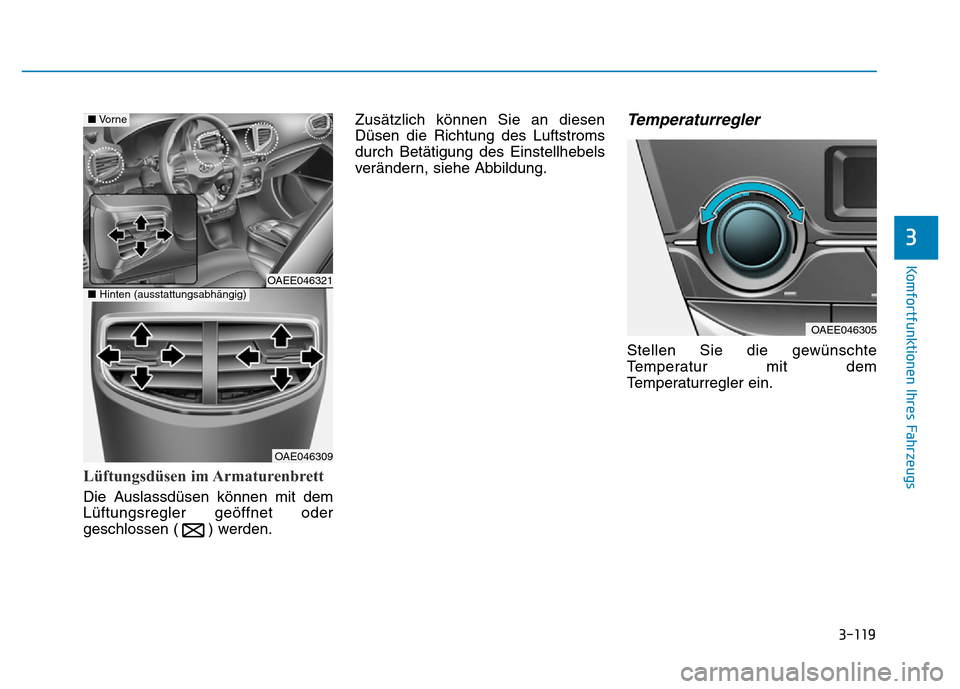 ■ Vorne

OAEE046321

■ Hinten (ausstattungsabhängig)

OAE046309

Lüftungsdüsen im Armaturenbrett

Die Auslassdüsen können mit dem Lüftungsregler geöffnet oder geschlossen ( ) werden.

Zusätzlich können Sie an diesen Düsen die Richtung des Luftstroms durch Betätigung des Einstellhebels verändern, siehe Abbildung.

Temperaturregler

OAEE046305

Stellen Sie die gewünschte Temperatur mit dem Temperaturregler ein.

3

Komfortfunktionen Ihres Fahrzeugs

3-119

carmanualsonline.info