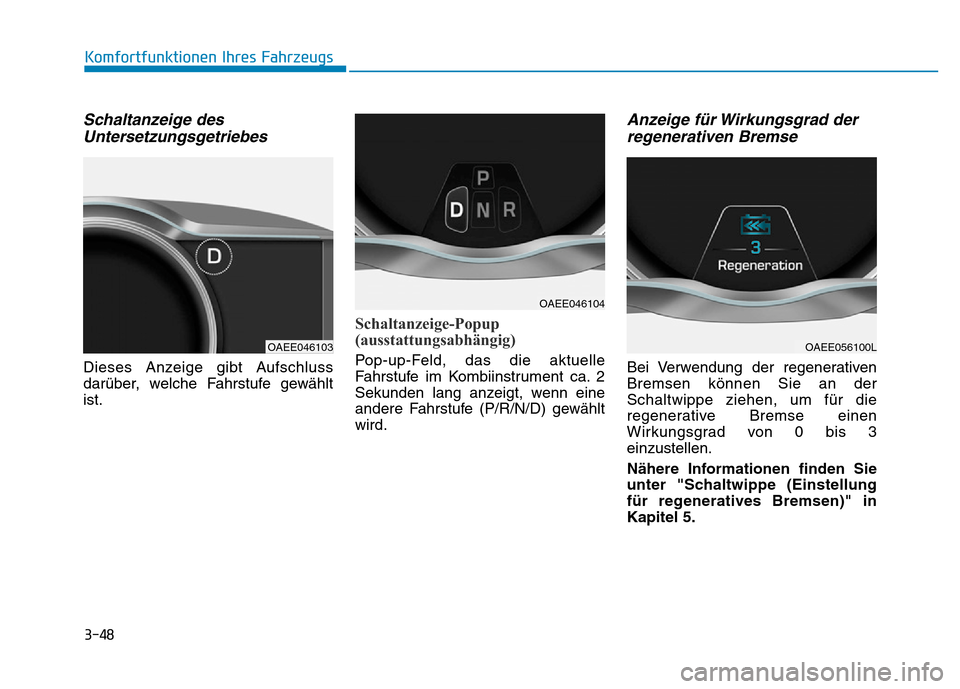 Komfortfunktionen Ihres Fahrzeugs

Schaltanzeige des Untersetzungsgetriebes

D

OAEE046103

Dieses Anzeige gibt Aufschluss darüber, welche Fahrstufe gewählt ist.

P
D N R

OAEE046104

Schaltanzeige-Popup (ausstattungsabhängig)

Pop-up-Feld, das die aktuelle Fahrstufe im Kombiinstrument ca. 2 Sekunden lang anzeigt, wenn eine andere Fahrstufe (P/R/N/D) gewählt wird.

Anzeige für Wirkungsgrad der regenerativen Bremse

3
Regeneration

OAEE056100L

Bei Verwendung der regenerativen Bremsen können Sie an der Schaltwippe ziehen, um für die regenerative Bremse einen Wirkungsgrad von 0 bis 3 einzustellen.

Nähere Informationen finden Sie unter "Schaltwippe (Einstellung für regeneratives Bremsen)" in Kapitel 5.

3-48

carmanualsonline.info