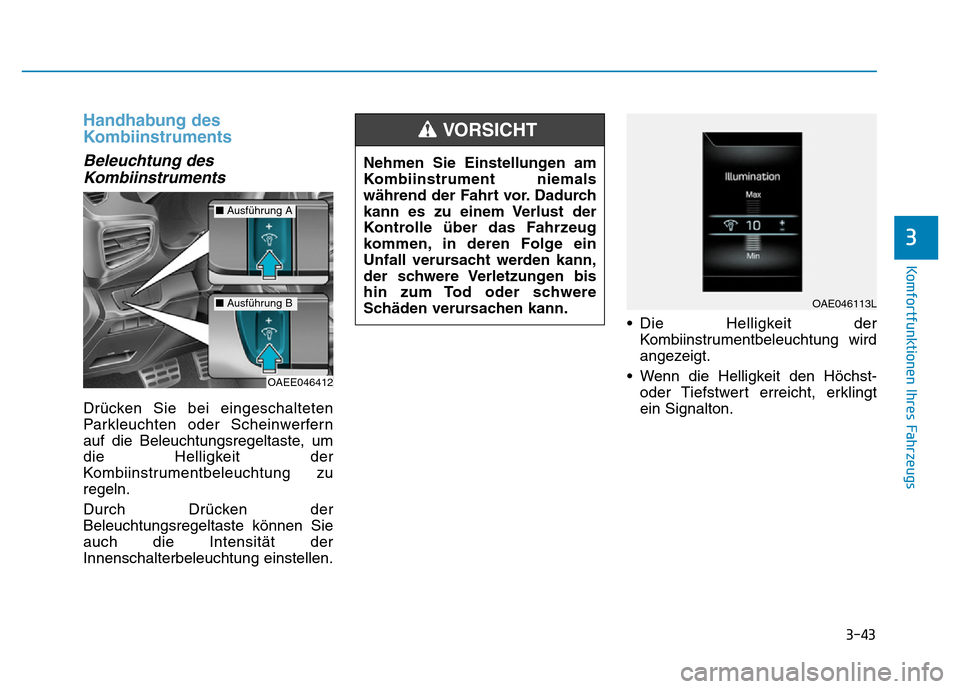 Handhabung des Kombiinstruments

Beleuchtung des Kombiinstruments

■ Ausführung A

■ Ausführung B

OAEE046412

Drücken Sie bei eingeschalteten Parkleuchten oder Scheinwerfern auf die Beleuchtungsregeltaste, um die Helligkeit der Kombiinstrumentbeleuchtung zu regeln.

Durch Drücken der Beleuchtungsregeltaste können Sie auch die Intensität der Innenschalterbeleuchtung einstellen.

VORSICHT

Nehmen Sie Einstellungen am Kombiinstrument niemals während der Fahrt vor. Dadurch kann es zu einem Verlust der Kontrolle über das Fahrzeug kommen, in deren Folge ein Unfall verursacht werden kann, der schwere Verletzungen bis hin zum Tod oder schwere Schäden verursachen kann.

Illumination

Max

10

Min

OAE046113L

• Die Helligkeit der Kombiinstrumentbeleuchtung wird angezeigt.

• Wenn die Helligkeit den Höchst- oder Tiefstwert erreicht, erklingt ein Signalton.

3

Komfortfunktionen Ihres Fahrzeugs

3-43

carmanualsonline.info