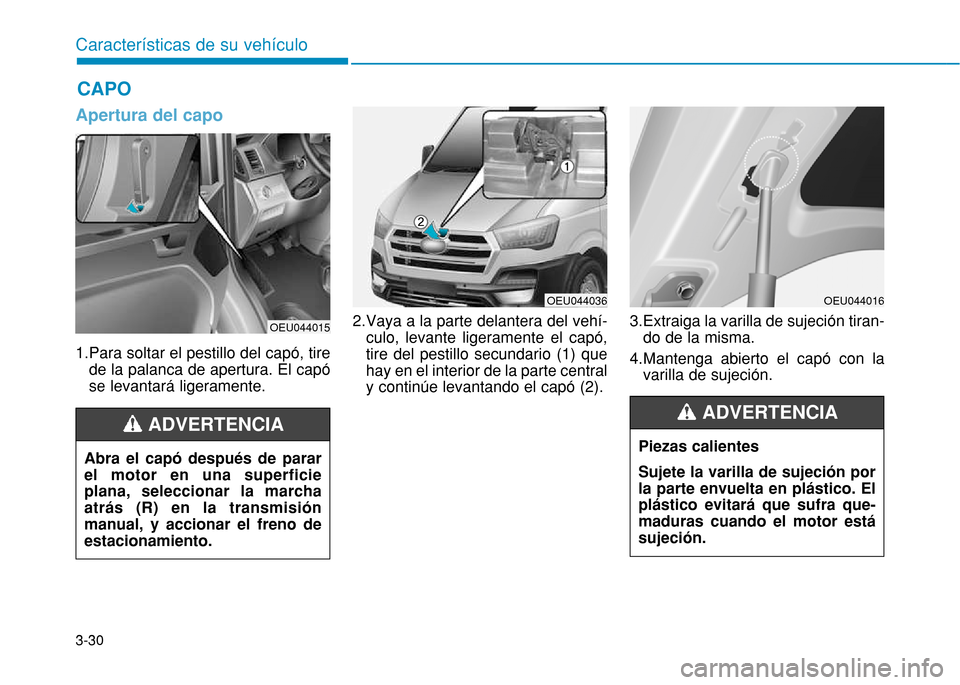 Características de su vehículo

CAPO

Apertura del capo

OEU044015

1.Para soltar el pestillo del capó, tire de la palanca de apertura. El capó se levantará ligeramente.

ADVERTENCIA

Abra el capó después de parar el motor en una superficie plana, seleccionar la marcha atrás (R) en la transmisión manual, y accionar el freno de estacionamiento.

1

2

OEU044036

2.Vaya a la parte delantera del vehículo, levante ligeramente el capó, tire del pestillo secundario (1) que hay en el interior de la parte central y continúe levantando el capó (2).

OEU044016

3.Extraiga la varilla de sujeción tirando de la misma.

4.Mantenga abierto el capó con la varilla de sujeción.

ADVERTENCIA

Piezas calientes

Sujete la varilla de sujeción por la parte envuelta en plástico. El plástico evitará que sufra quemaduras cuando el motor está sujeción.

3-30

carmanualsonline.info