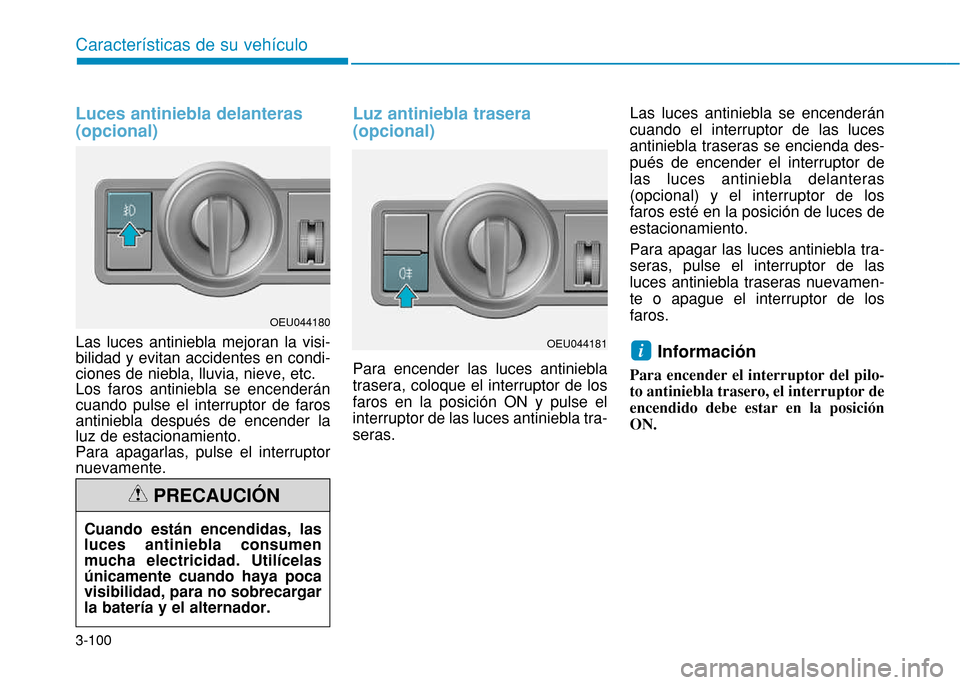 Características de su vehículo

Luces antiniebla delanteras (opcional)

OEU044180

Las luces antiniebla mejoran la visibilidad y evitan accidentes en condiciones de niebla, lluvia, nieve, etc.
Los faros antiniebla se encenderán cuando pulse el interruptor de faros antiniebla después de encender la luz de estacionamiento.
Para apagarlas, pulse el interruptor nuevamente.

PRECAUCIÓN

Cuando están encendidas, las luces antiniebla consumen mucha electricidad. Utilícelas únicamente cuando haya poca visibilidad, para no sobrecargar la batería y el alternador.

Luz antiniebla trasera (opcional)

OEU044181

Para encender las luces antiniebla trasera, coloque el interruptor de los faros en la posición ON y pulse el interruptor de las luces antiniebla traseras.

Las luces antiniebla se encenderán cuando el interruptor de las luces antiniebla traseras se encienda después de encender el interruptor de las luces antiniebla delanteras (opcional) y el interruptor de los faros esté en la posición de luces de estacionamiento.

Para apagar las luces antiniebla traseras, pulse el interruptor de las luces antiniebla traseras nuevamente o apague el interruptor de los faros.

i Información

Para encender el interruptor del piloto antiniebla trasero, el interruptor de encendido debe estar en la posición ON.

3-100

carmanualsonline.info