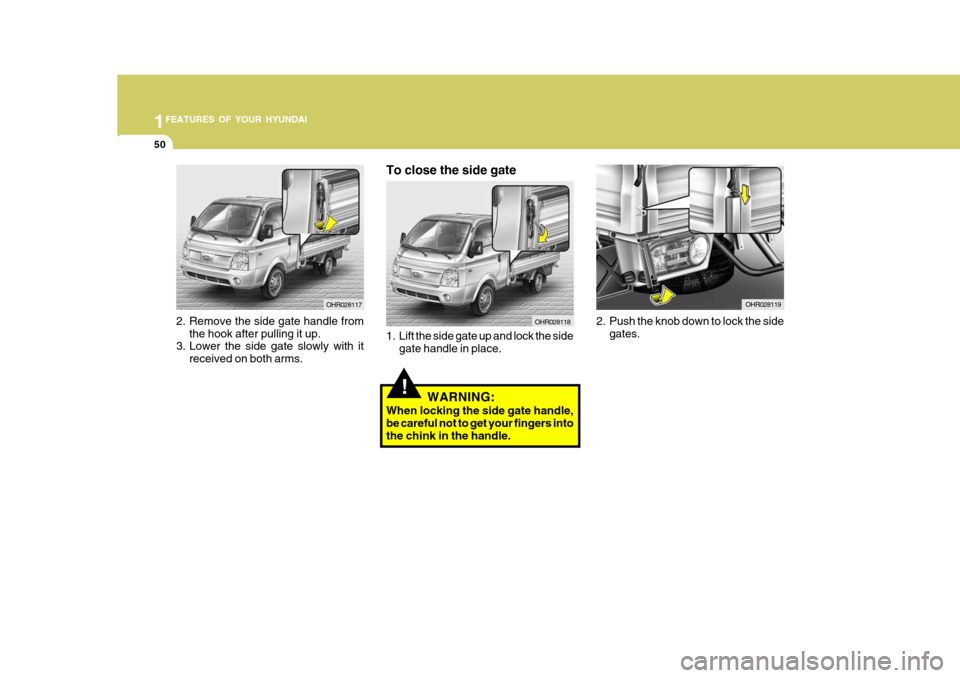 1 FEATURES OF YOUR HYUNDAI

50

OHR028117

2. Remove the side gate handle from the hook after pulling it up.
3. Lower the side gate slowly with it received on both arms.

To close the side gate

OHR028118

1. Lift the side gate up and lock the side gate handle in place.

!

WARNING:
When locking the side gate handle, be careful not to get your fingers into the chink in the handle.

OHR028119

2. Push the knob down to lock the side gates.

carmanualsonline.info