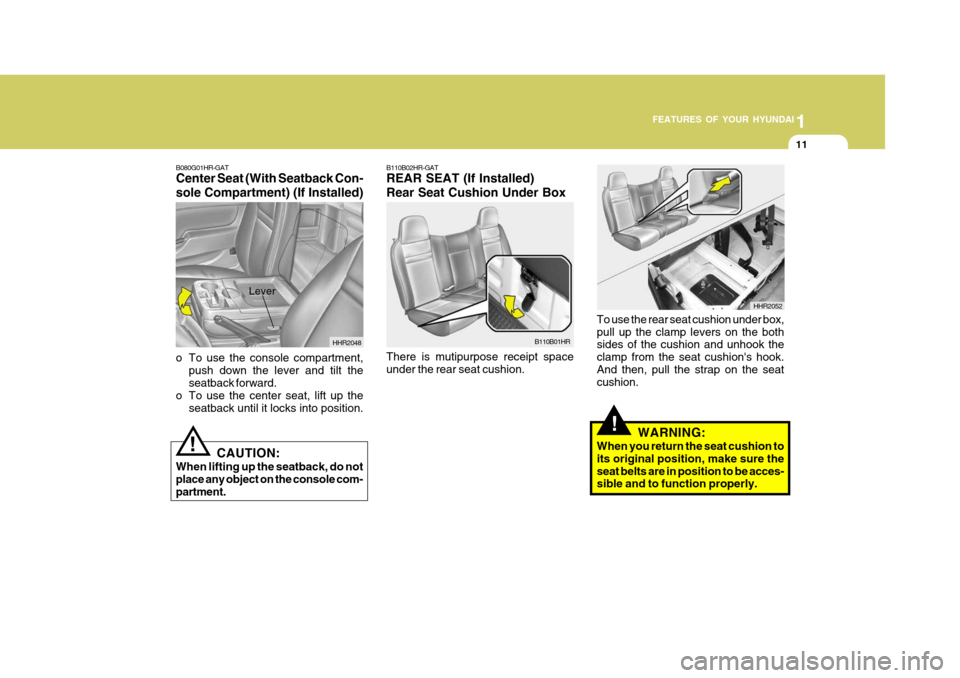 FEATURES OF YOUR HYUNDAI 1

11

B080G01HR-GAT
Center Seat (With Seatback Console Compartment) (If Installed)

Lever

HHR2048

o To use the console compartment, push down the lever and tilt the seatback forward.
o To use the center seat, lift up the seatback until it locks into position.

!

CAUTION:
When lifting up the seatback, do not place any object on the console compartment.

B110B02HR-GAT
REAR SEAT (If Installed)
Rear Seat Cushion Under Box

B110B01HR

There is mutipurpose receipt space under the rear seat cushion.

HHR2052

To use the rear seat cushion under box, pull up the clamp levers on the both sides of the cushion and unhook the clamp from the seat cushion's hook. And then, pull the strap on the seat cushion.

!

WARNING:
When you return the seat cushion to its original position, make sure the seat belts are in position to be accessible and to function properly.

carmanualsonline.info