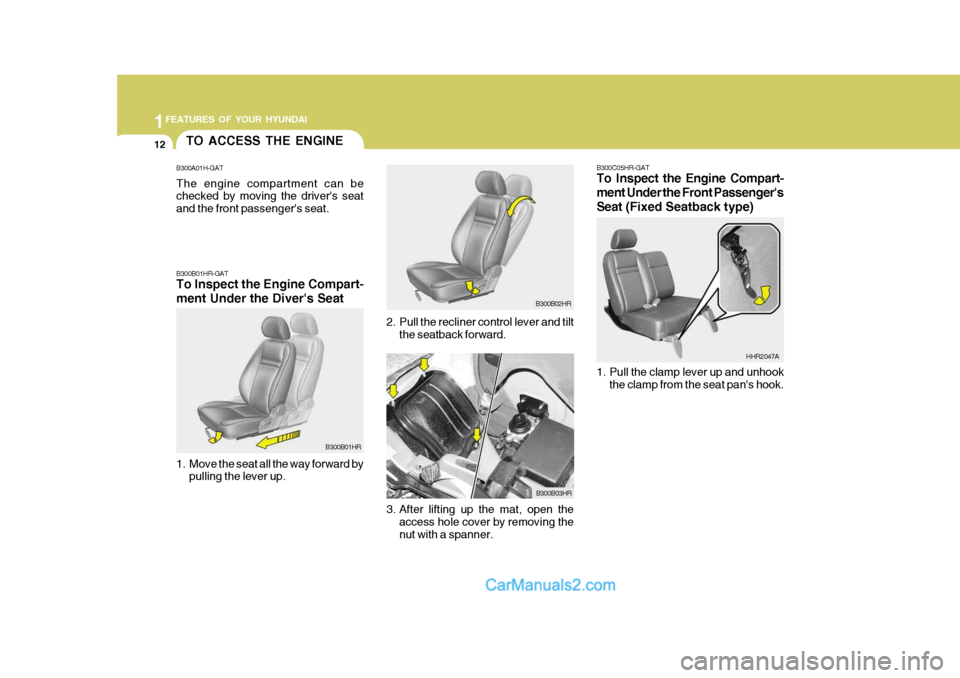 1 FEATURES OF YOUR HYUNDAI

12

TO ACCESS THE ENGINE

B300A01H-GAT

The engine compartment can be checked by moving the driver's seat and the front passenger's seat.

B300B01HR-GAT

To Inspect the Engine Compartment Under the Diver's Seat

B300B01HR

1. Move the seat all the way forward by pulling the lever up.

B300B02HR

2. Pull the recliner control lever and tilt the seatback forward.

B300B03HR

3. After lifting up the mat, open the access hole cover by removing the nut with a spanner.

B300C05HR-GAT

To Inspect the Engine Compartment Under the Front Passenger's Seat (Fixed Seatback type)

HHR2047A

1. Pull the clamp lever up and unhook the clamp from the seat pan's hook.

CarManuals2.com

carmanualsonline.info