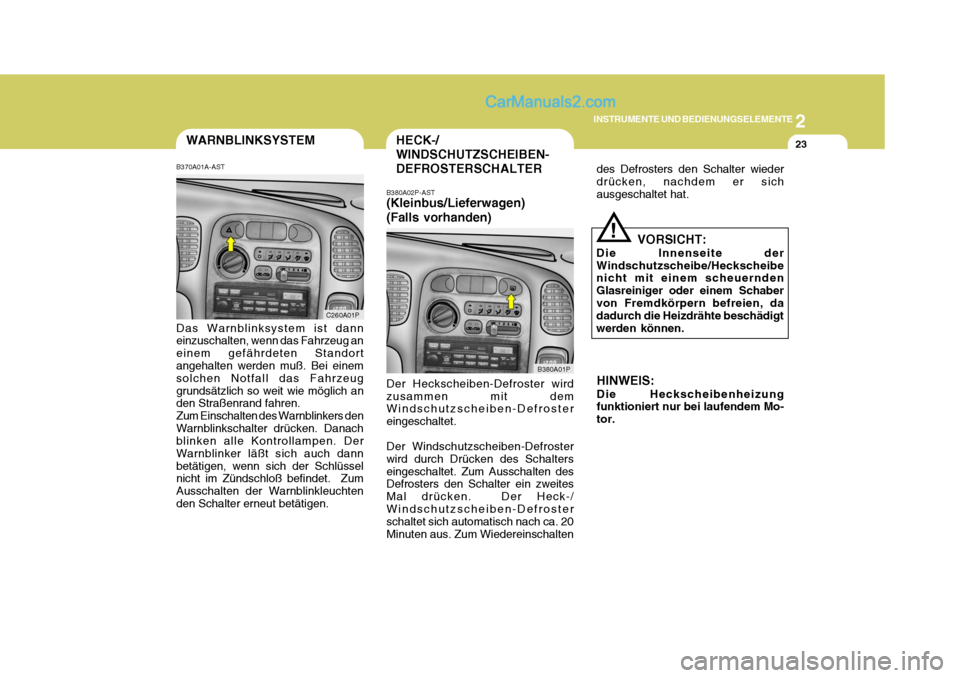 CarManuals2.com

2

INSTRUMENTE UND BEDIENUNGSELEMENTE

23

WARNBLINKSYSTEM

B370A01A-AST

C260A01P

Das Warnblinksystem ist dann einzuschalten, wenn das Fahrzeug an einem gefährdeten Standort angehalten werden muß. Bei einem solchen Notfall das Fahrzeug grundsätzlich so weit wie möglich an den Straßenrand fahren.
Zum Einschalten des Warnblinkers den Warnblinkschalter drücken. Danach blinken alle Kontrollampen. Der Warnblinker läßt sich auch dann betätigen, wenn sich der Schlüssel nicht im Zündschloß befindet. Zum Ausschalten der Warnblinkleuchten den Schalter erneut betätigen.

HECK-/ WINDSCHUTZSCHEIBEN-DEFROSTERSCHALTER

B380A02P-AST

(Kleinbus/Lieferwagen) (Falls vorhanden)

B380A01P

Der Heckscheiben-Defroster wird zusammen mit dem Windschutzscheiben-Defroster eingeschaltet.

Der Windschutzscheiben-Defroster wird durch Drücken des Schalters eingeschaltet. Zum Ausschalten des Defrosters den Schalter ein zweites Mal drücken. Der Heck-/ Windschutzscheiben-Defroster schaltet sich automatisch nach ca. 20 Minuten aus. Zum Wiedereinschalten des Defrosters den Schalter wieder drücken, nachdem er sich ausgeschaltet hat.

!

VORSICHT:
Die Innenseite der Windschutzscheibe/Heckscheibe nicht mit einem scheuernden Glasreiniger oder einem Schaber von Fremdkörpern befreien, da dadurch die Heizdrähte beschädigt werden können.

HINWEIS:
Die Heckscheibenheizung funktioniert nur bei laufendem Motor.

carmanualsonline.info