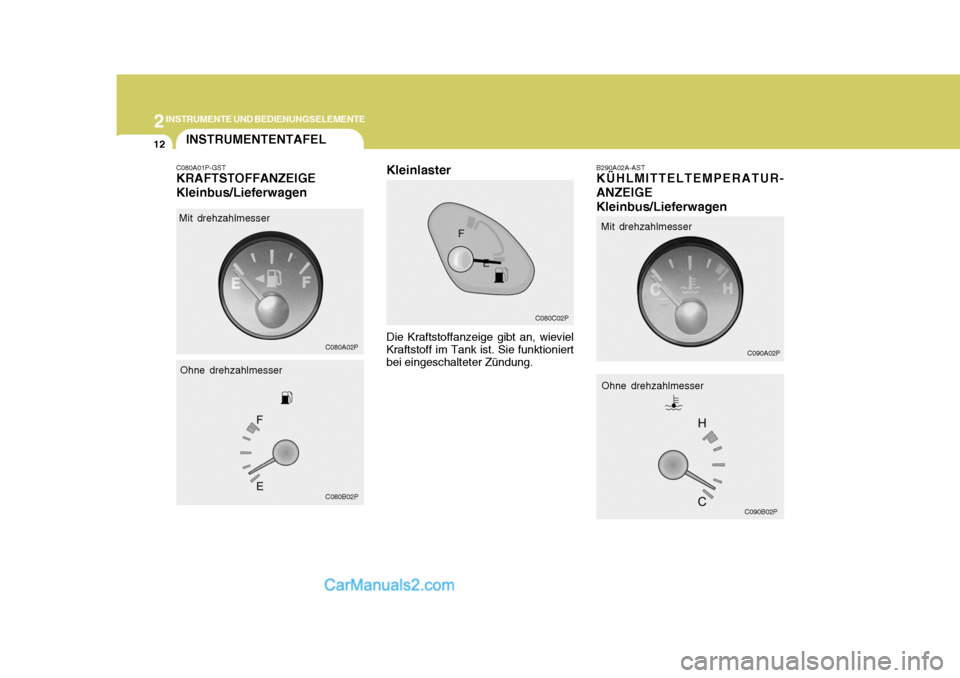 2 INSTRUMENTE UND BEDIENUNGSELEMENTE

12

INSTRUMENTENTAFEL

C080A01P-GST

KRAFTSTOFFANZEIGE Kleinbus/Lieferwagen

Mit drehzahlmesser

E F

C080A02P

Ohne drehzahlmesser

F

E

C080B02P

Kleinlaster

F

E

C080C02P

Die Kraftstoffanzeige gibt an, wieviel Kraftstoff im Tank ist. Sie funktioniert bei eingeschalteter Zündung.

B290A02A-AST

KÜHLMITTELTEMPERATUR-ANZEIGE Kleinbus/Lieferwagen

Mit drehzahlmesser

C H

C090A02P

Ohne drehzahlmesser

H

C

C090B02P

CarManuals2.com

carmanualsonline.info